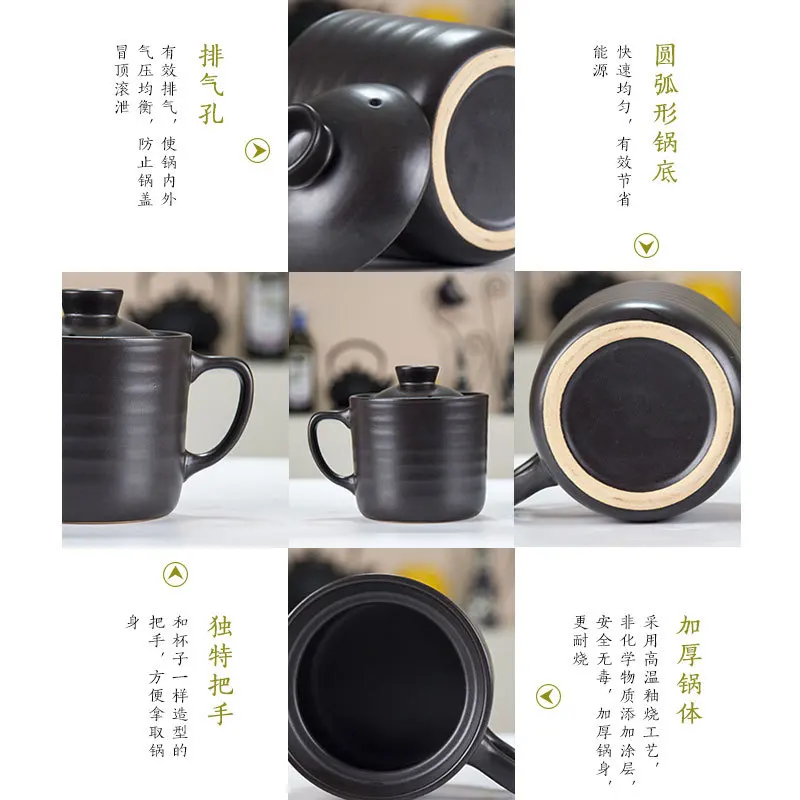 排气孔

有效排气，使锅内外气压均衡，防止锅盖冒顶滚泄

圆弧形锅底

快速均匀，有效节省能源

独特把手

和杯子一样造型的把手，方便拿取锅身

加厚锅体

采用高温釉烧工艺，非化学物质添加涂层，安全无毒，加厚锅身，更耐烧