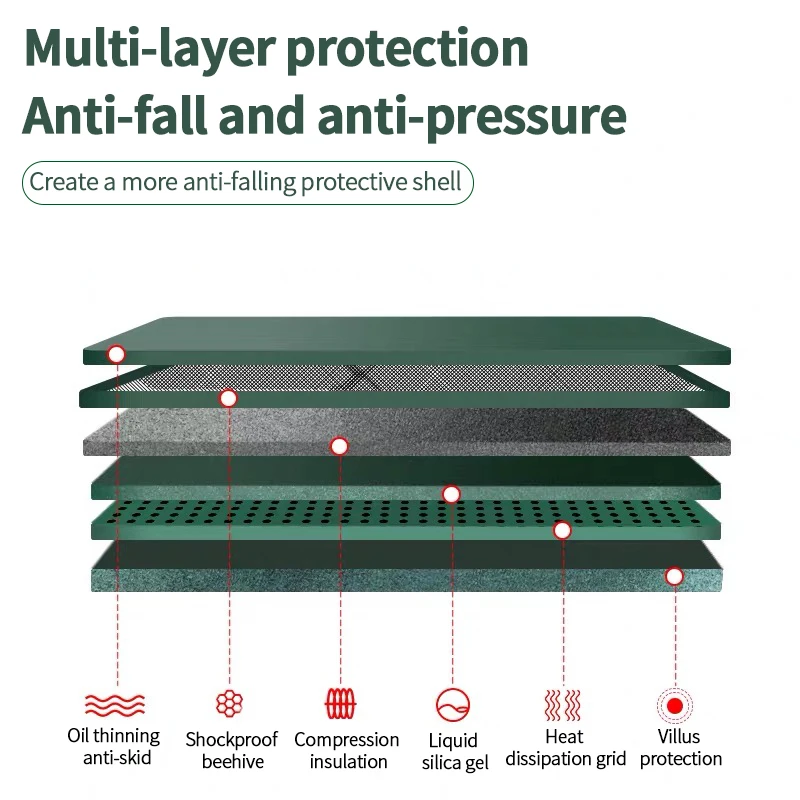 Multi-layer protection
Anti-fall and anti-pressure

Create a more anti-falling protective shell

Oil thinning anti-skid

Shockproof beehive

Compression insulation

Liquid silica gel

Heat dissipation grid

Villus protection