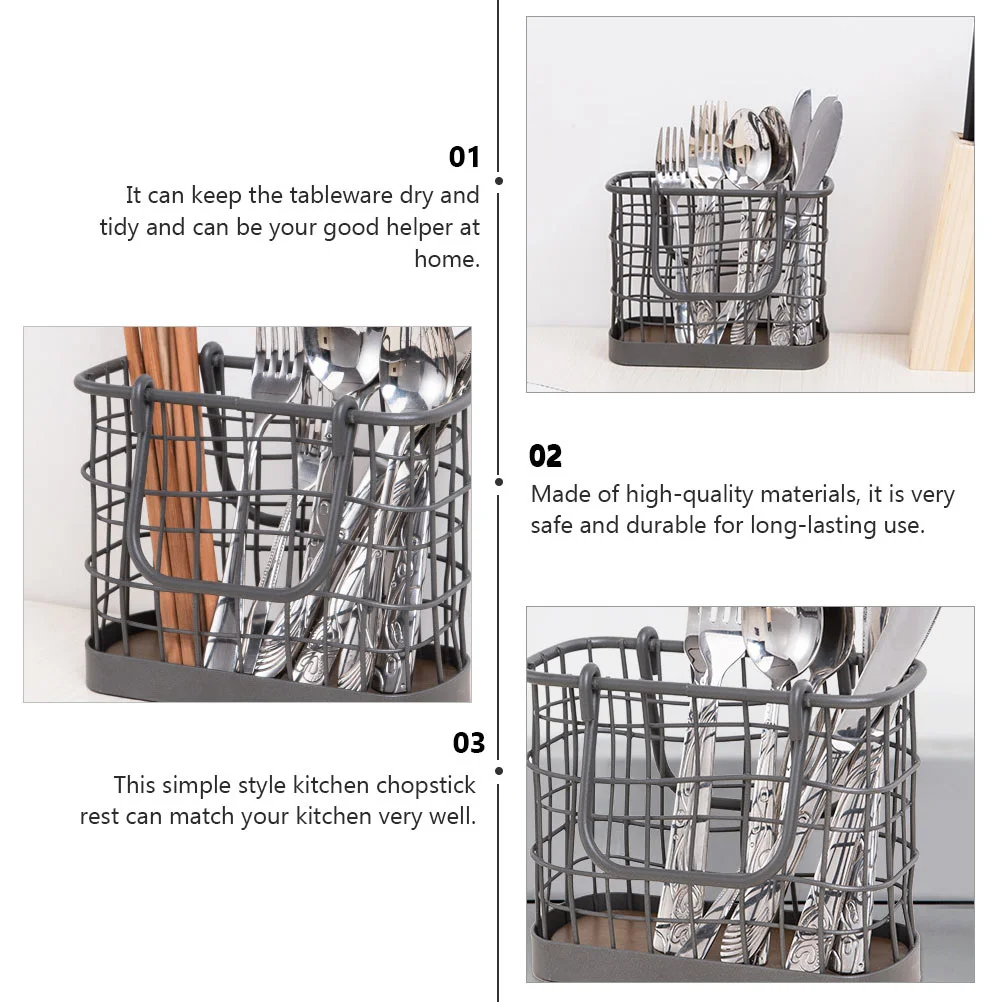 01
It can keep the tableware dry and tidy and can be your good helper at home.

02
Made of high-quality materials, it is very safe and durable for long-lasting use.

03
This simple style kitchen chopstick rest can match your kitchen very well.