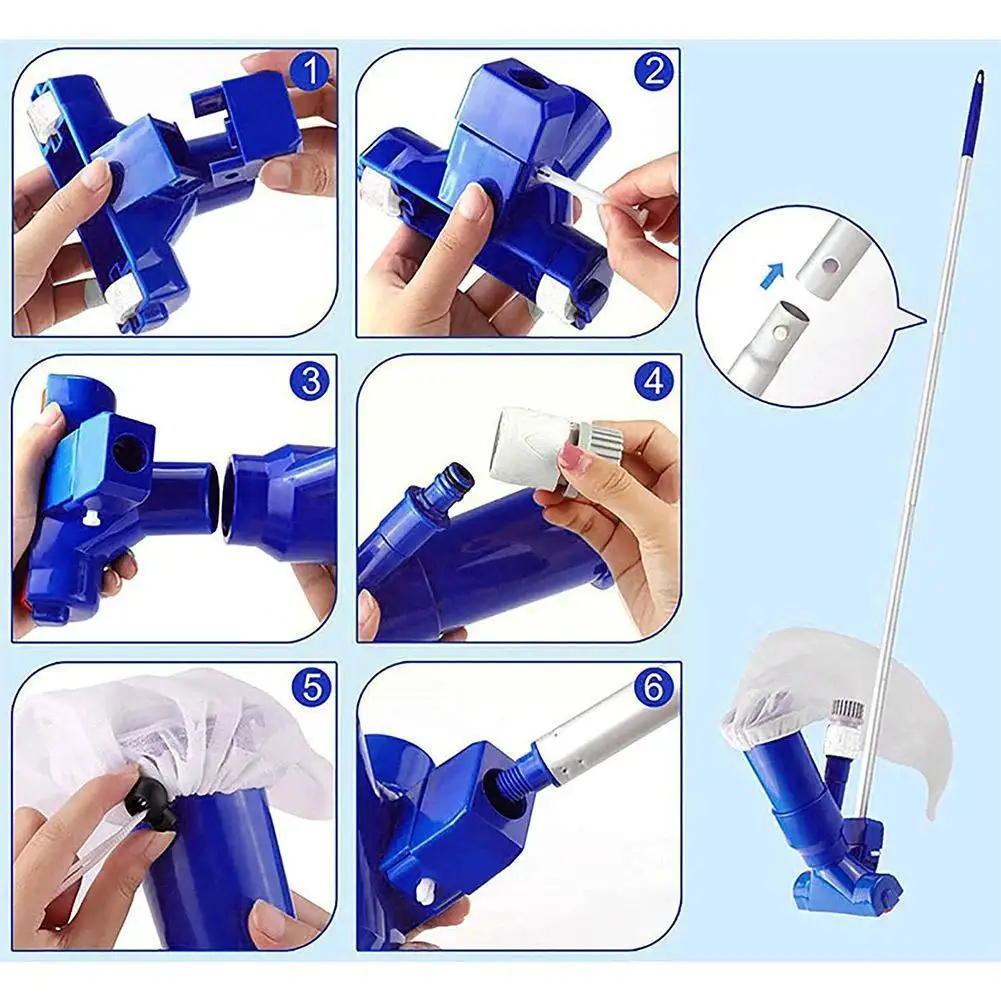 1
2
3
4
5
6