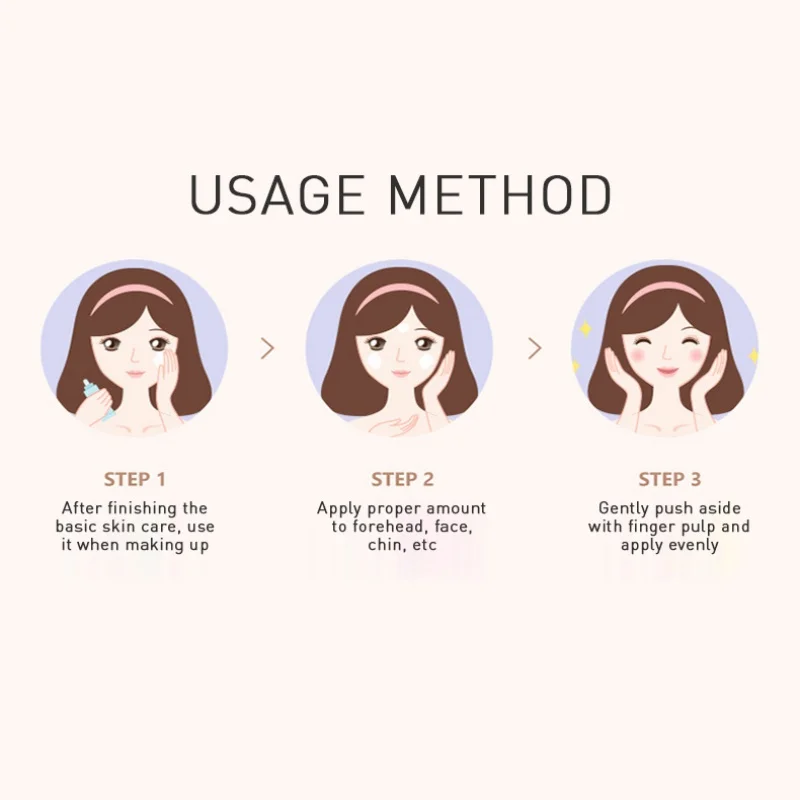 USAGE METHOD

STEP 1

After finishing the basic skin care, use it when making up

STEP 2

Apply proper amount to forehead, face, chin, etc

STEP 3

Gently push aside with finger pulp and apply evenly