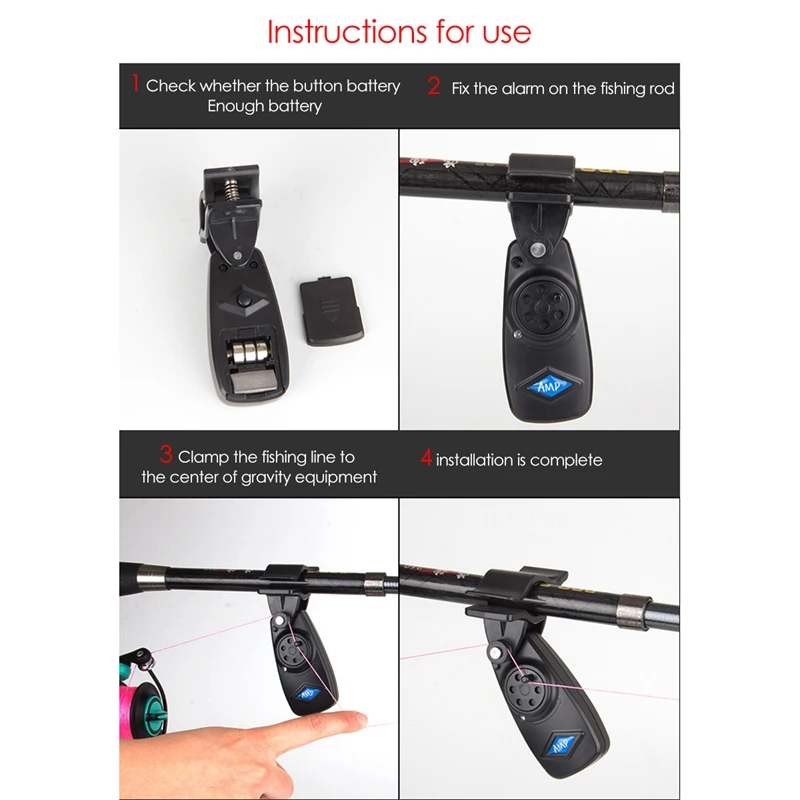 Instructions for use

1 Check whether the button battery Enough battery

2 Fix the alarm on the fishing rod

AMD

3 Clamp the fishing line to the center of gravity equipment

4 installation is complete

AMD

AMD