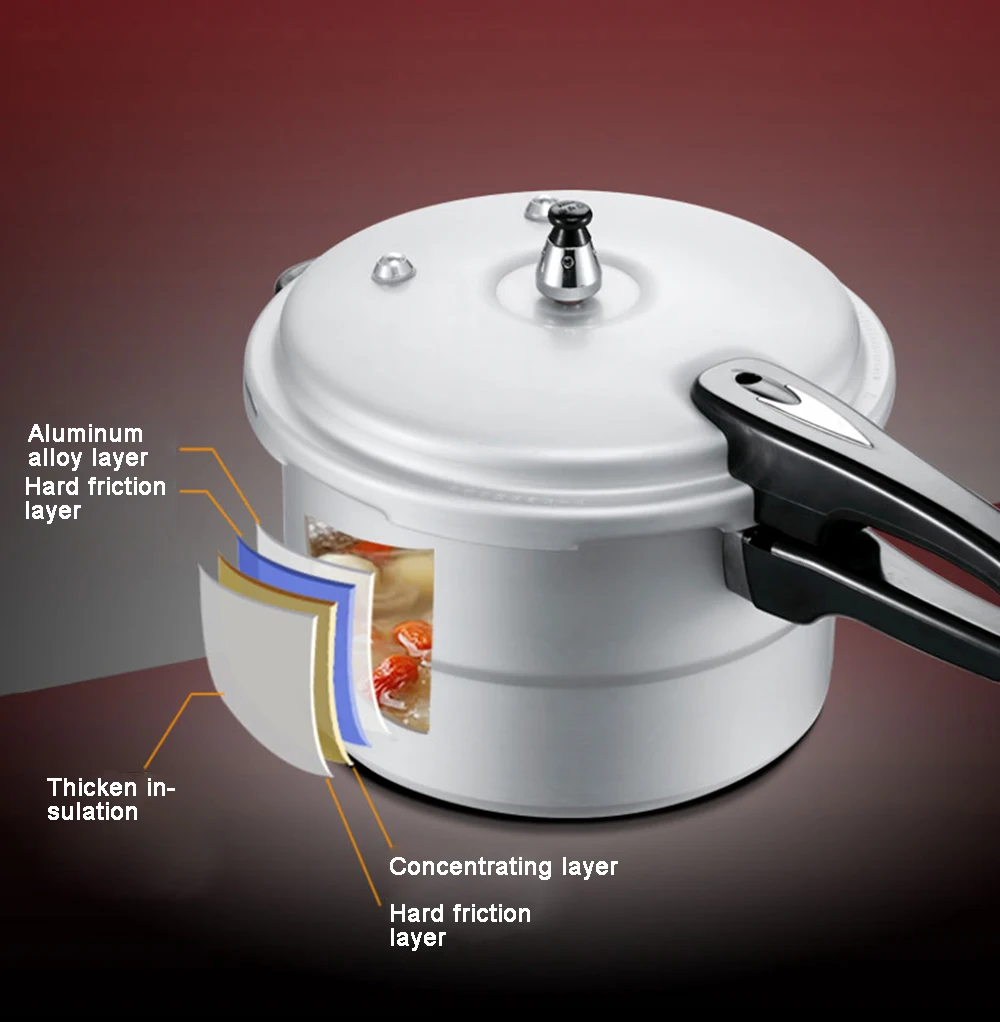 Aluminum alloy layer
Hard friction layer

Thicken insulation

Concentrating layer

Hard friction layer