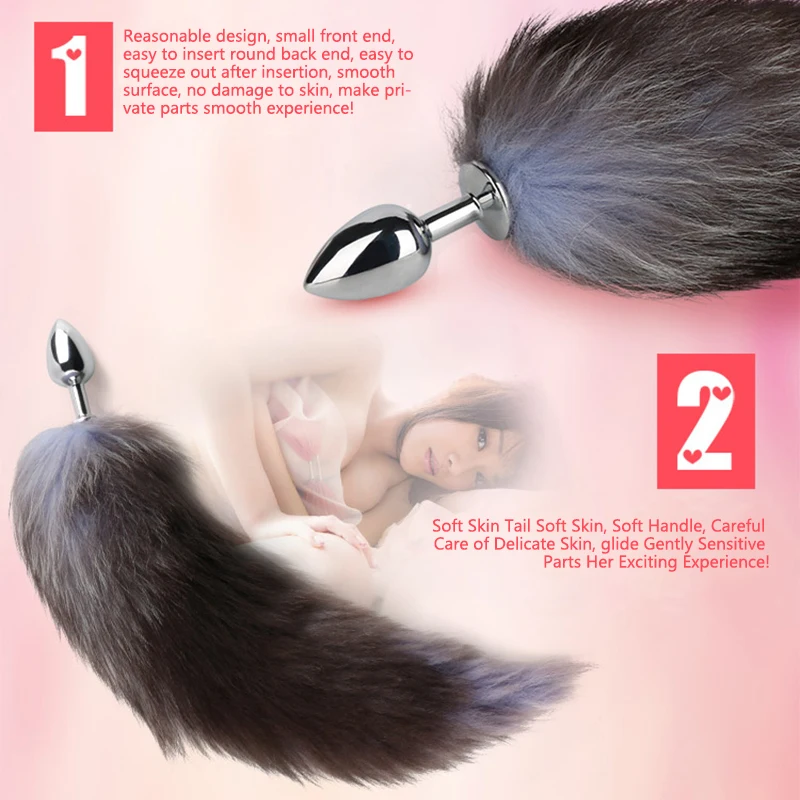 1

Reasonable design, small front end, easy to insert round back end, easy to squeeze out after insertion, smooth surface, no damage to skin, make private parts smooth experience!

2

Soft Skin Tail Soft Skin, Soft Handle, Careful Care of Delicate Skin, glide Gently Sensitive Parts Her Exciting Experience!