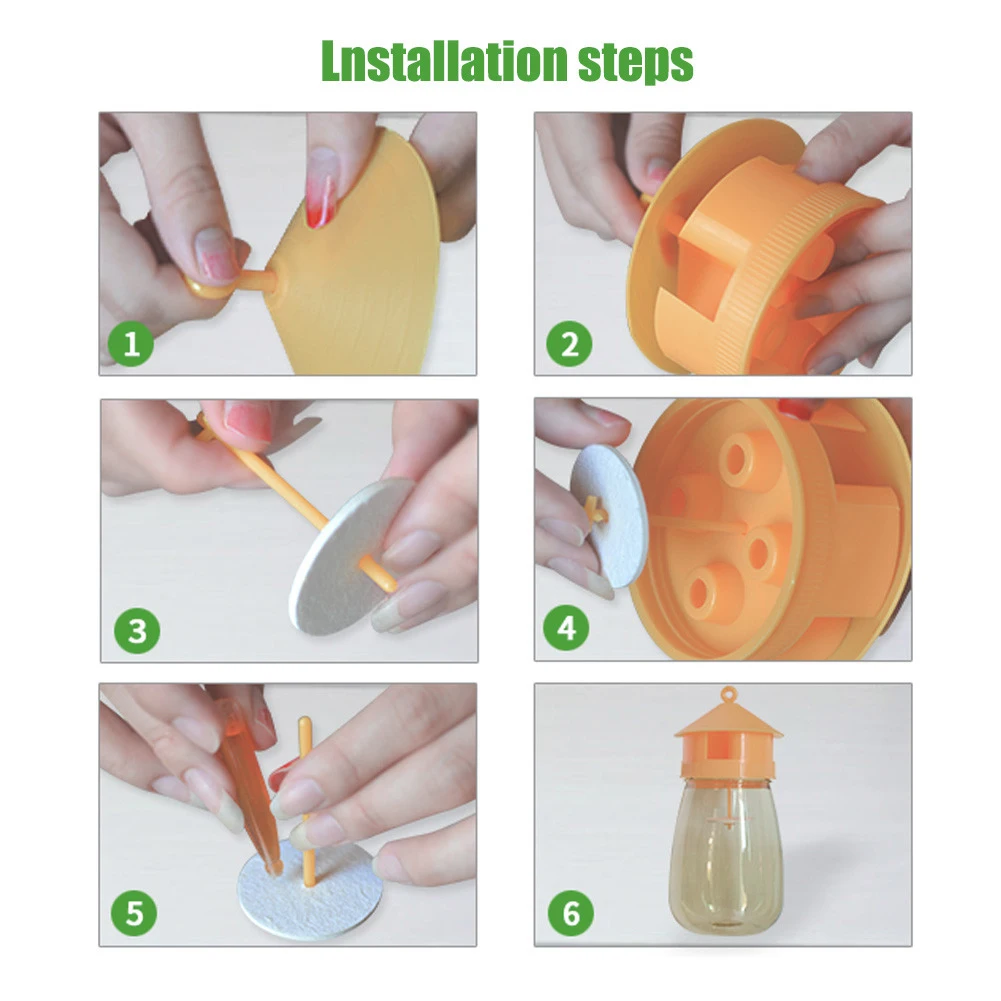 Lnstallation steps

1

2

3

4

5

6