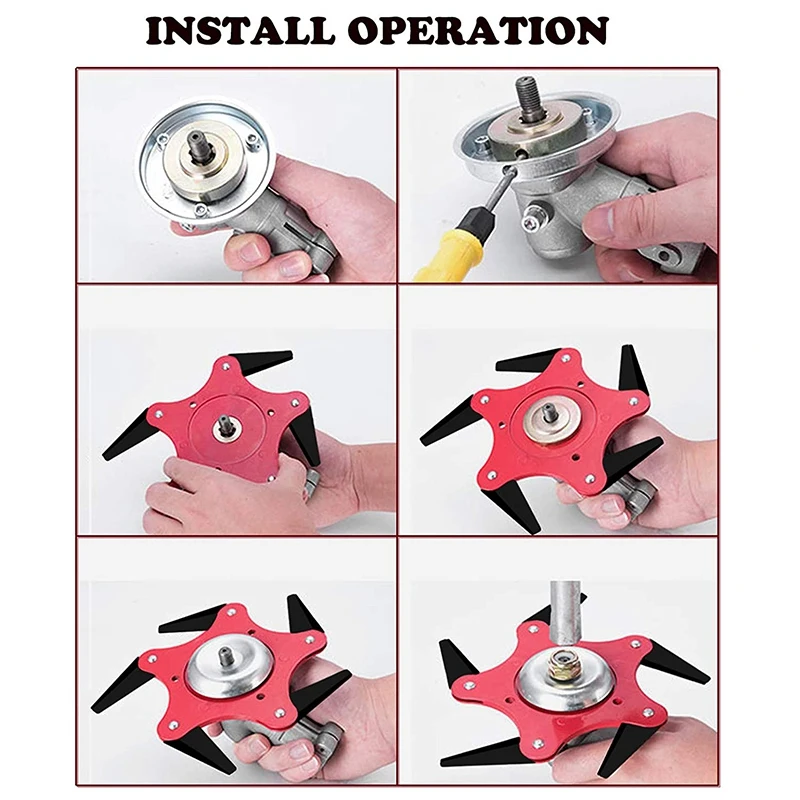 INSTALL OPERATION