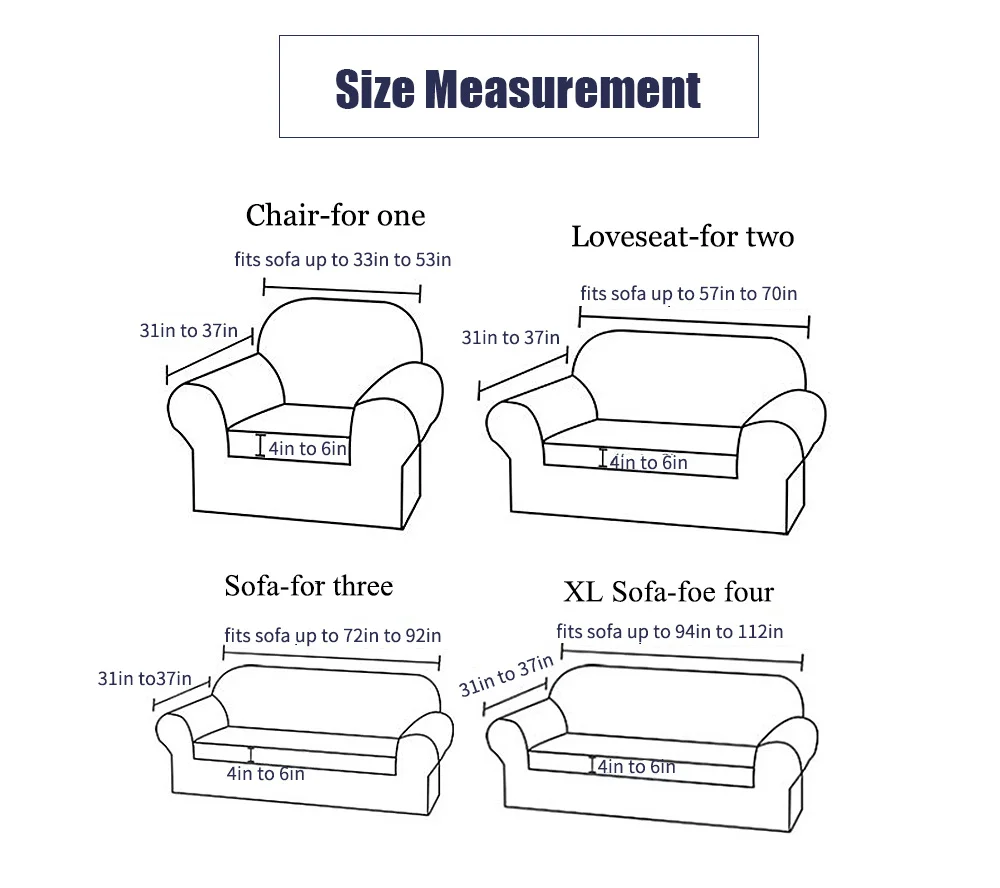 Size Measurement

Chair-for one

fits sofa up to 33in to 53in

31in to 37in

4in to 6in

Loveseat-for two

fits sofa up to 57in to 70in

31in to 37in

4in to 6in

Sofa-for three

fits sofa up to 72in to 92in

31in to37in

4in to 6in

XL Sofa-foe four

fits sofa up to 94in to 112in

31in to 37in

4in to 6in