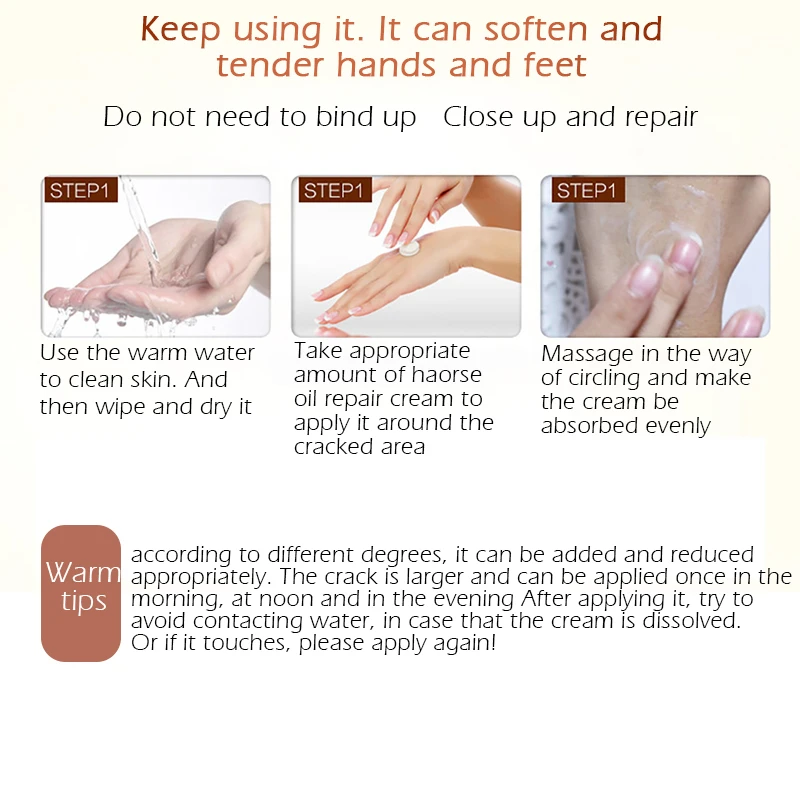 Keep using it. It can soften and tender hands and feet

Do not need to bind up   Close up and repair

STEP1

Use the warm water to clean skin. And then wipe and dry it

STEP1

Take appropriate amount of haorse oil repair cream to apply it around the cracked area

STEP1

Massage in the way of circling and make the cream be absorbed evenly

Warm tips

according to different degrees, it can be added and reduced appropriately. The crack is larger and can be applied once in the morning, at noon and in the evening After applying it, try to avoid contacting water, in case that the cream is dissolved. Or if it touches, please apply again!