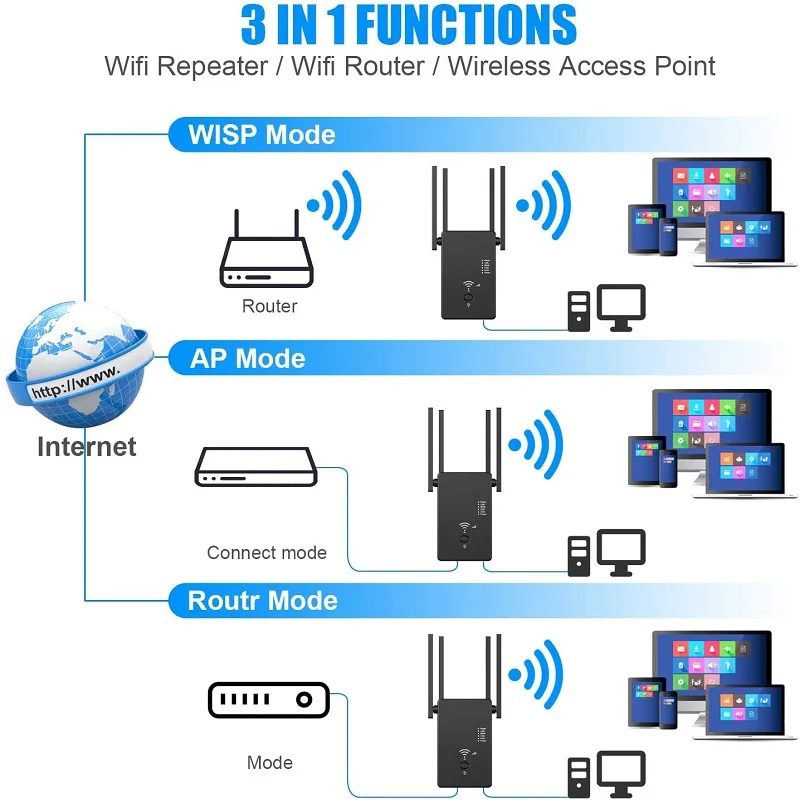 3 IN 1 FUNCTIONS

Wifi Repeater / Wifi Router / Wireless Access Point

WISP Mode

Router

http://www.

Internet

AP Mode

Connect mode

Routr Mode

Mode