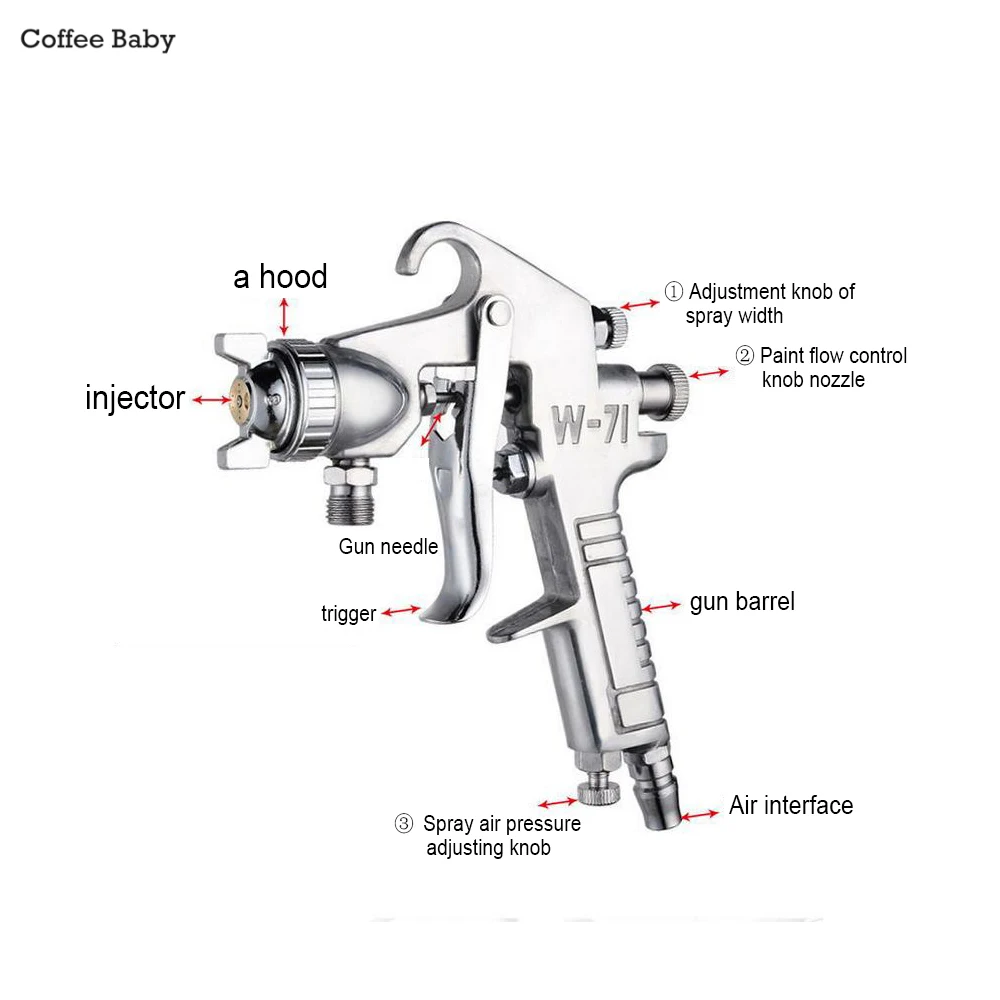 Coffee Baby

a hood

injector

① Adjustment knob of spray width

② Paint flow control knob nozzle

W-71

Gun needle

trigger

gun barrel

③ Spray air pressure adjusting knob

Air interface