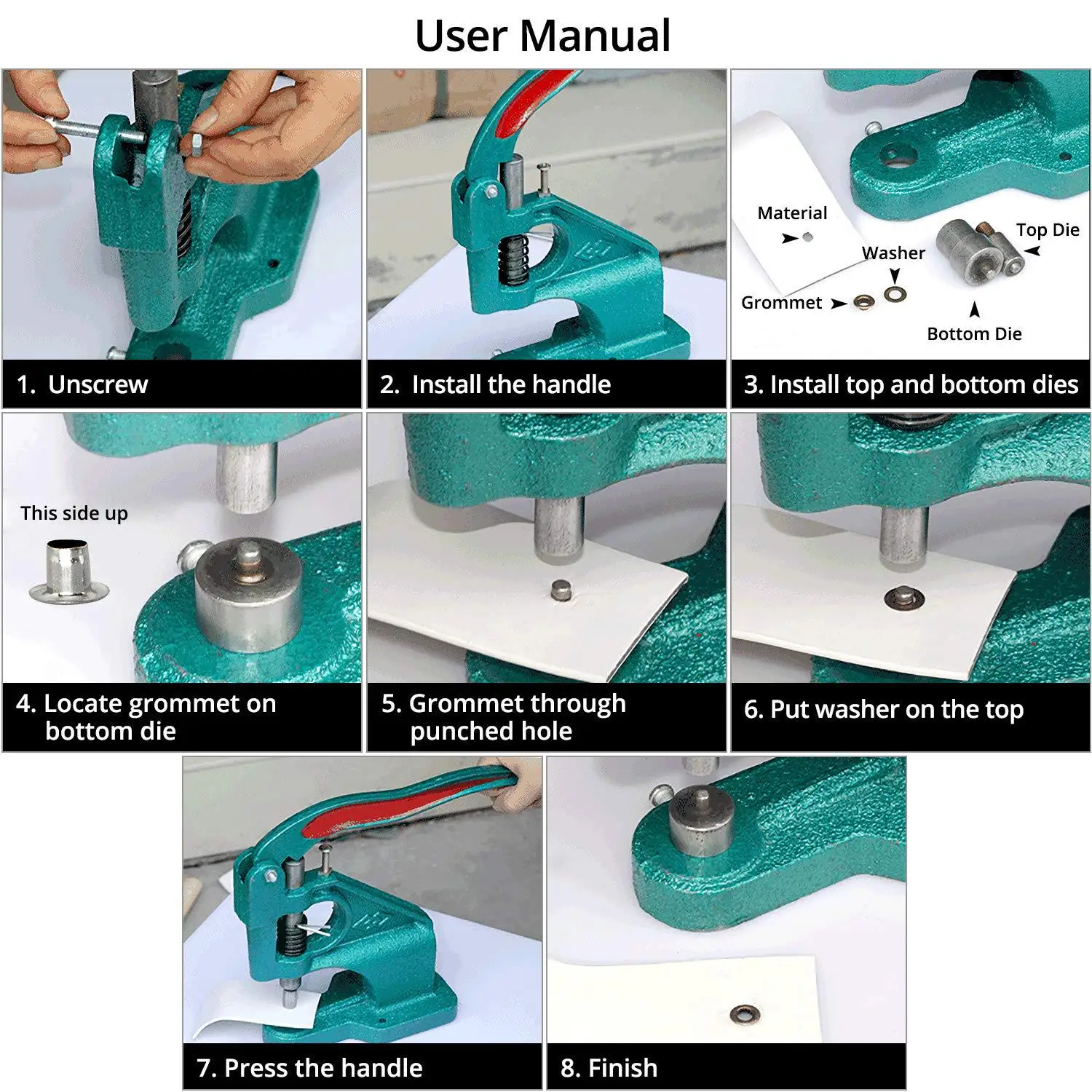 User Manual

1. Unscrew

2. Install the handle

Material

Washer

Top Die

Grommet

Bottom Die

3. Install top and bottom dies

This side up

4. Locate grommet on bottom die

5. Grommet through punched hole

6. Put washer on the top

7. Press the handle

8. Finish