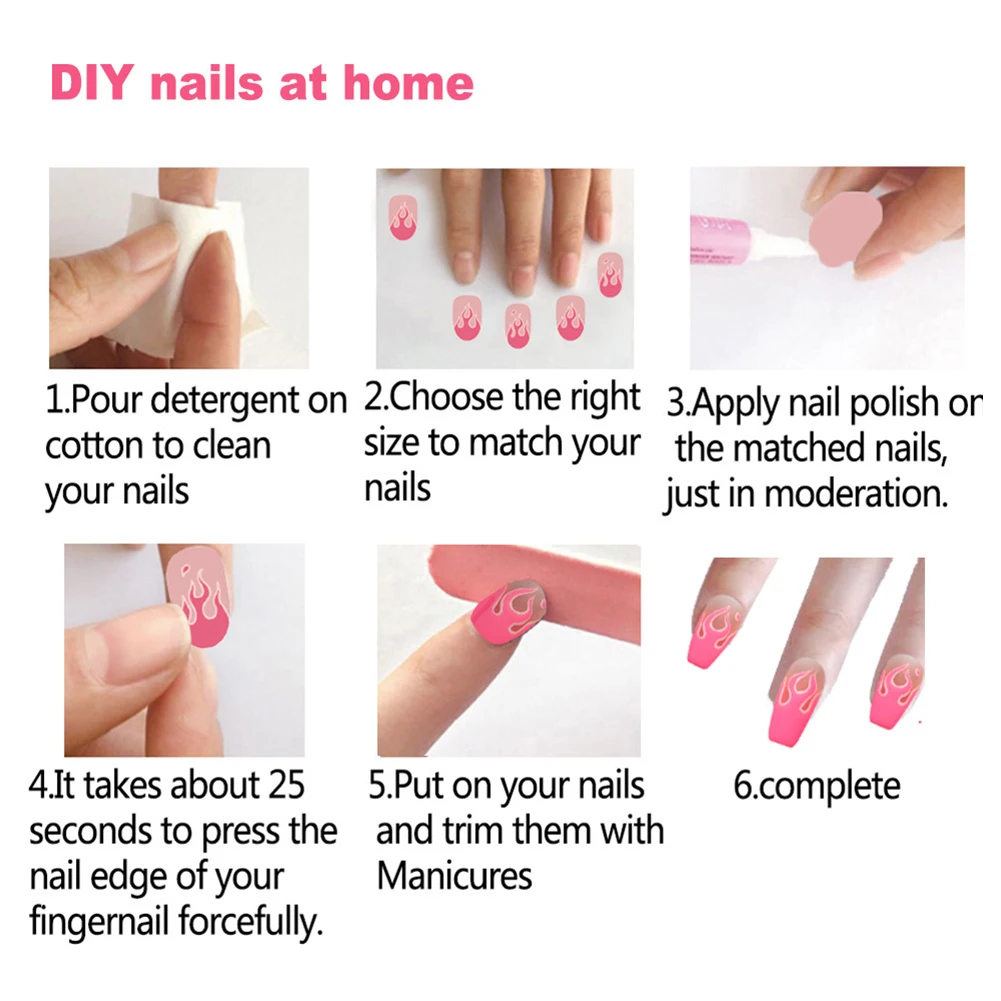 DIY nails at home

1.Pour detergent on cotton to clean your nails

2.Choose the right size to match your nails

3.Apply nail polish or the matched nails, just in moderation.

4.It takes about 25 seconds to press the nail edge of your fingernail forcefully.

5.Put on your nails and trim them with Manicures

6.complete