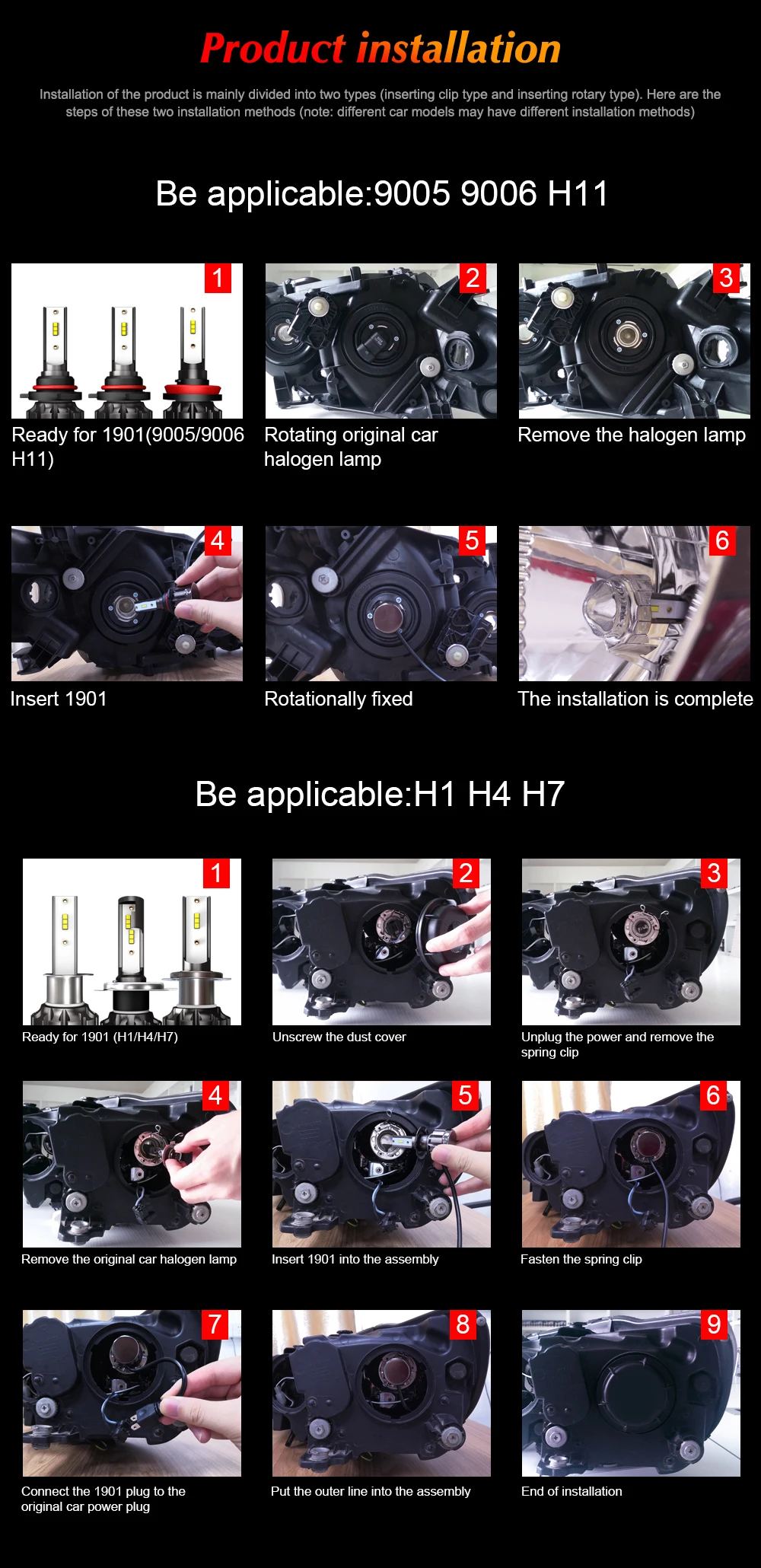 Product installation

Installation of the product is mainly divided into two types (inserting clip type and inserting rotary type). Here are the steps of these two installation methods (note: different car models may have different installation methods)

Be applicable:9005 9006 H11

1
Ready for 1901(9005/9006 H11)

2
Rotating original car halogen lamp

3
Remove the halogen lamp

4
Insert 1901

5
Rotationally fixed

6
The installation is complete

Be applicable:H1 H4 H7

1
Ready for 1901 (H1/H4/H7)

2
Unscrew the dust cover

3
Unplug the power and remove the spring clip

4
Remove the original car halogen lamp

5
Insert 1901 into the assembly

6
Fasten the spring clip

7
Connect the 1901 plug to the original car power plug

8
Put the outer line into the assembly

9
End of installation