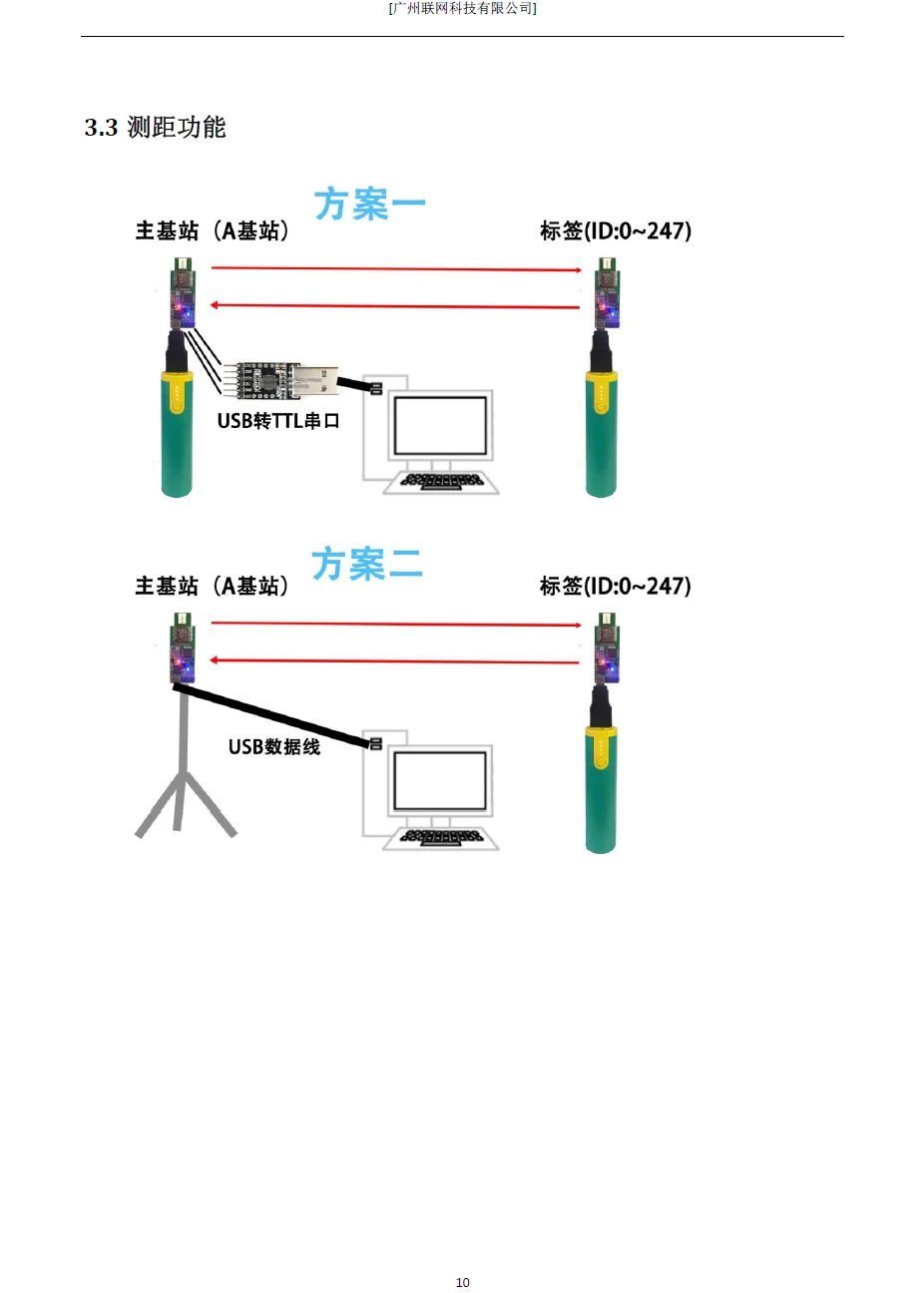 [广州联网科技有限公司]

3.3 测距功能

方案一

主基站（A基站）

标签(ID:0~247)

USB转TTL串口

方案二

主基站（A基站）

标签(ID:0~247)

USB数据线

10