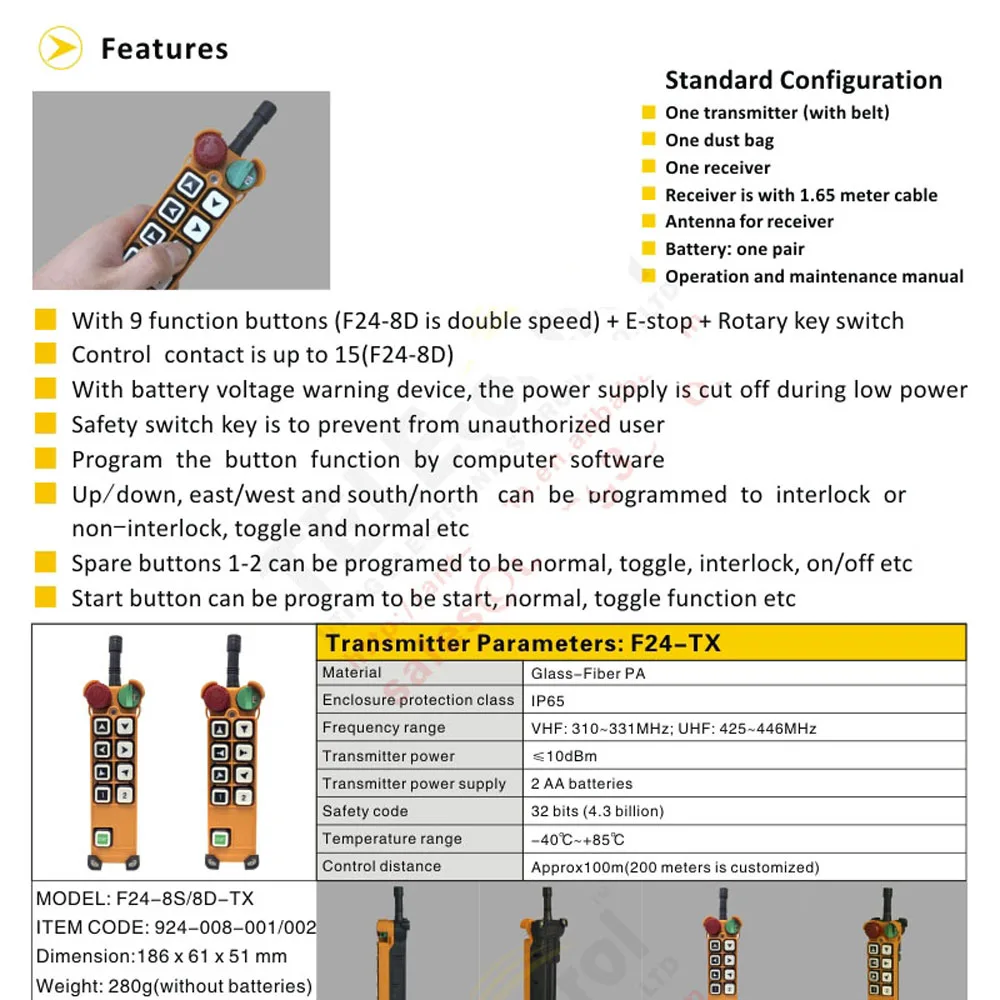 Features

Standard Configuration
One transmitter (with belt)
One dust bag
One receiver
Receiver is with 1.65 meter cable
Antenna for receiver
Battery: one pair
Operation and maintenance manual

With 9 function buttons (F24-8D is double speed) + E-stop + Rotary key switch
Control contact is up to 15(F24-8D)
With battery voltage warning device, the power supply is cut off during low power
Safety switch key is to prevent from unauthorized user
Program the button function by computer software
Up/down, east/west and south/north can be programmed to interlock or non-interlock, toggle and normal etc
Spare buttons 1-2 can be programed to be normal, toggle, interlock, on/off etc
Start button can be program to be start, normal, toggle function etc

Transmitter Parameters: F24-TX

| Material | Glass-Fiber PA |
|---|---|
| Enclosure protection class | IP65 |
| Frequency range | VHF: 310~331MHz; UHF: 425~446MHz |
| Transmitter power | ≤10dBm |
| Transmitter power supply | 2 AA batteries |
| Safety code | 32 bits (4.3 billion) |
| Temperature range | -40℃~+85℃ |
| Control distance | Approx100m(200 meters is customized) |

MODEL: F24-8S/8D-TX
ITEM CODE: 924-008-001/002
Dimension:186 x 61 x 51 mm
Weight: 280g(without batteries)