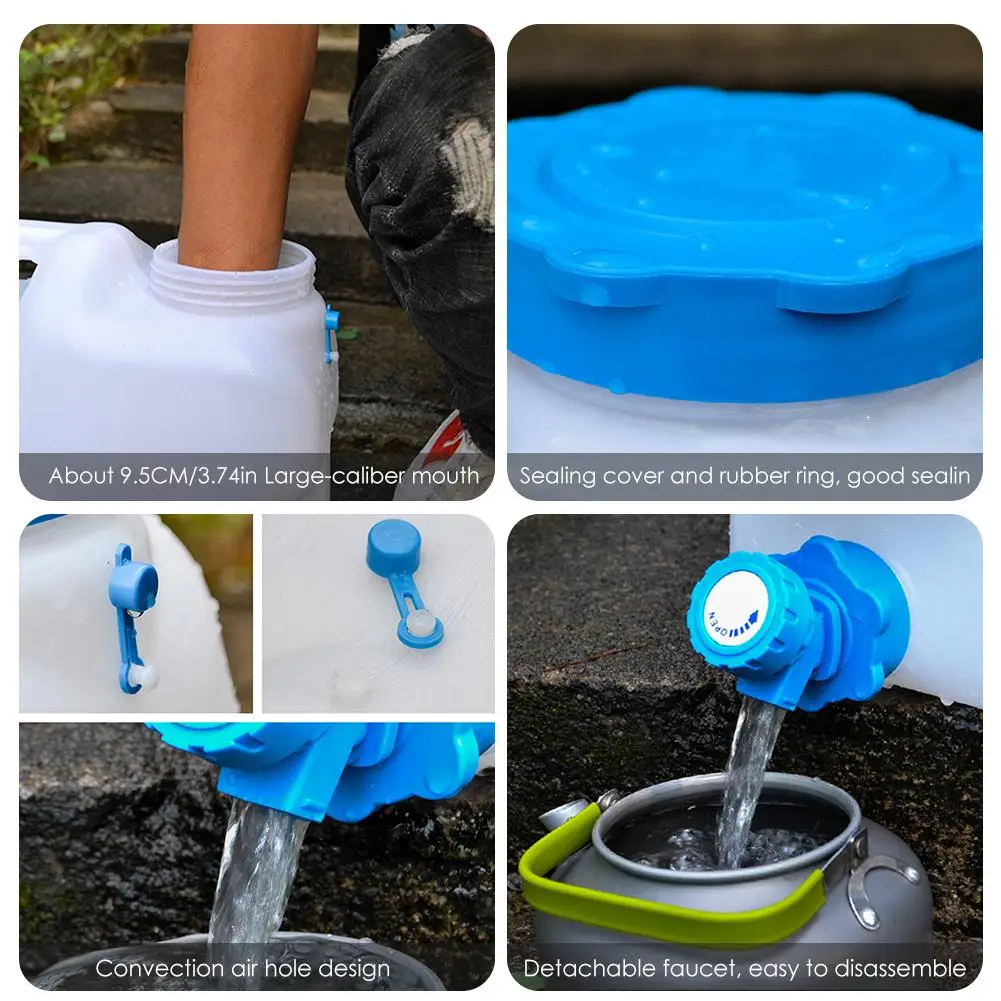 About 9.5CM/3.74in Large-caliber mouth

Sealing cover and rubber ring, good sealin

OPEN

Convection air hole design

Detachable faucet, easy to disassemble