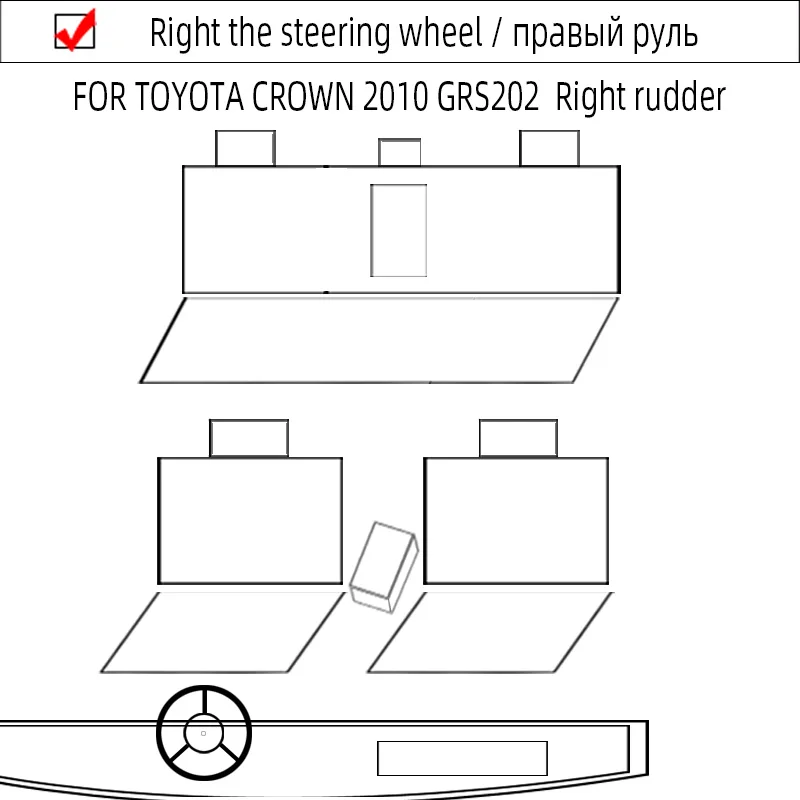 Right the steering wheel / правый руль

FOR TOYOTA CROWN 2010 GRS202 Right rudder