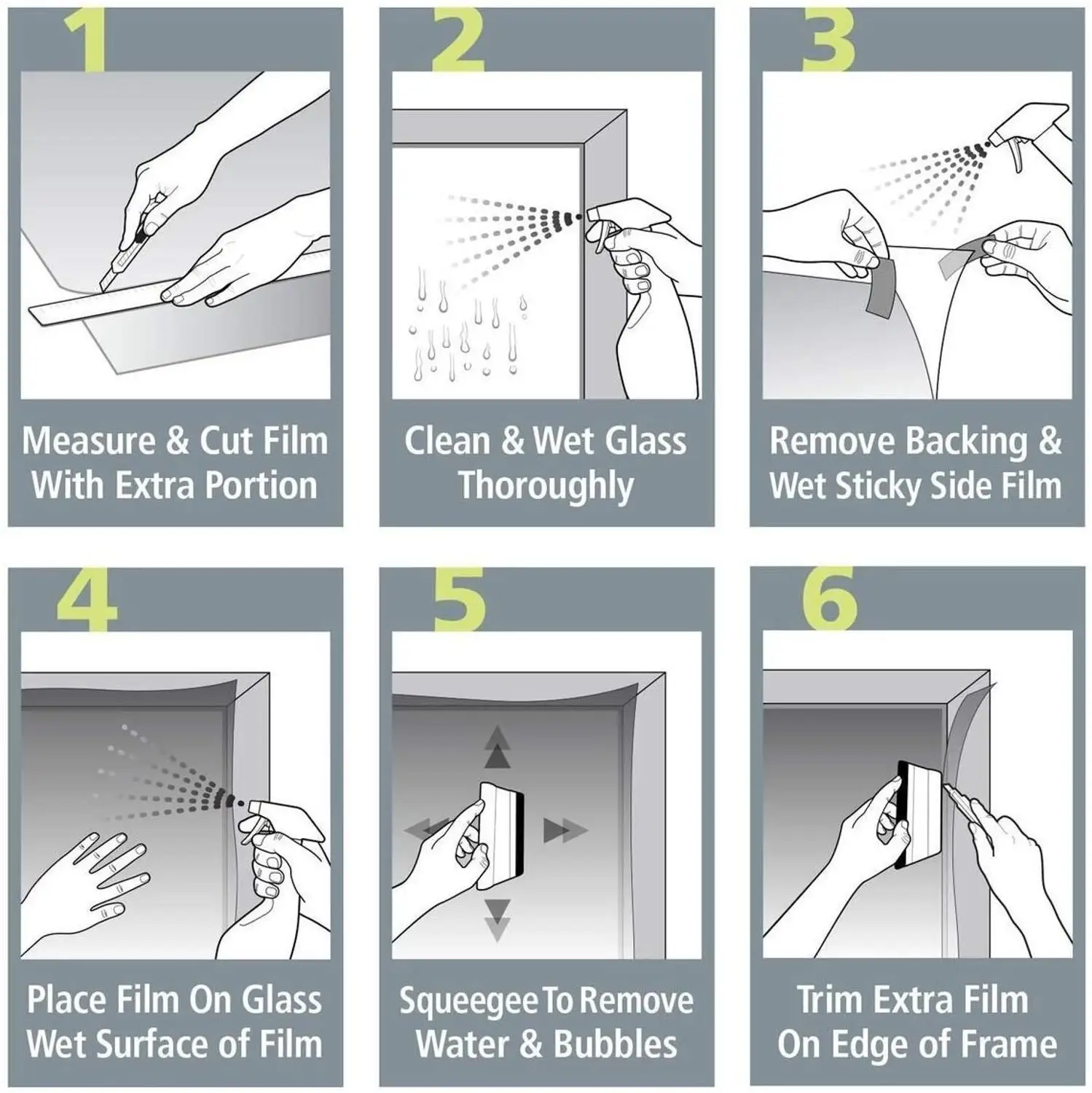 1

Measure & Cut Film With Extra Portion

2

Clean & Wet Glass Thoroughly

3

Remove Backing & Wet Sticky Side Film

4

Place Film On Glass Wet Surface of Film

5

Squeegee To Remove Water & Bubbles

6

Trim Extra Film On Edge of Frame