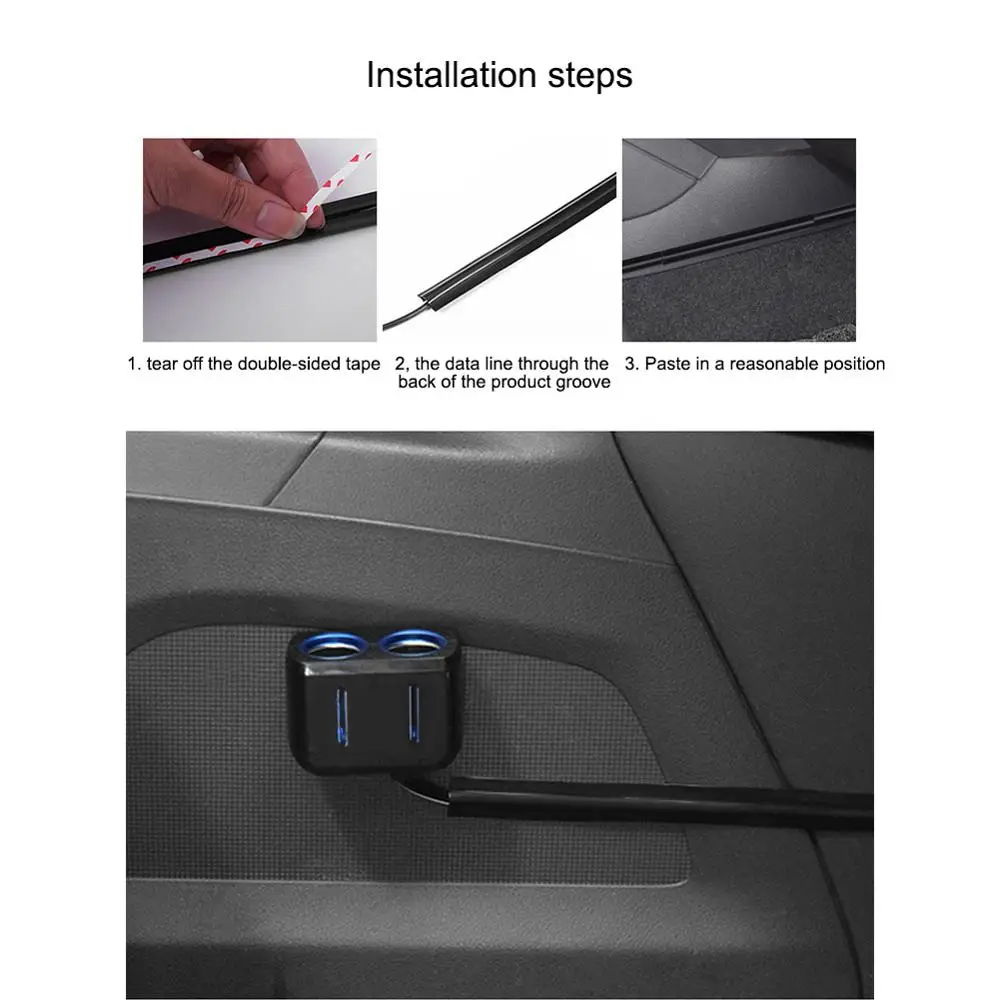 Installation steps

1. tear off the double-sided tape

2, the data line through the back of the product groove

3. Paste in a reasonable position