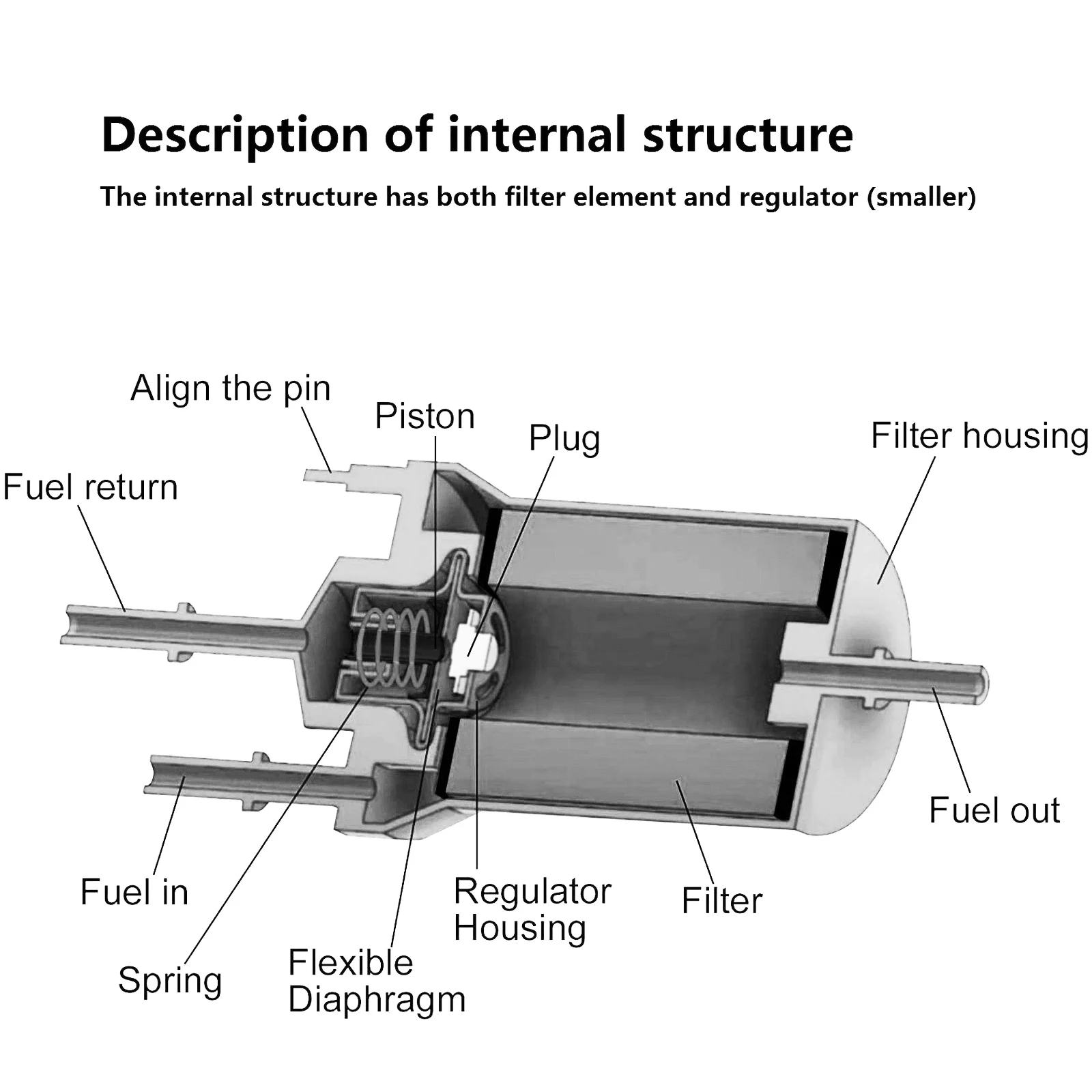 Description of internal structure

The internal structure has both filter element and regulator (smaller)

Align the pin

Piston

Plug

Filter housing

Fuel return

Fuel out

Fuel in

Regulator Housing

Filter

Spring

Flexible Diaphragm