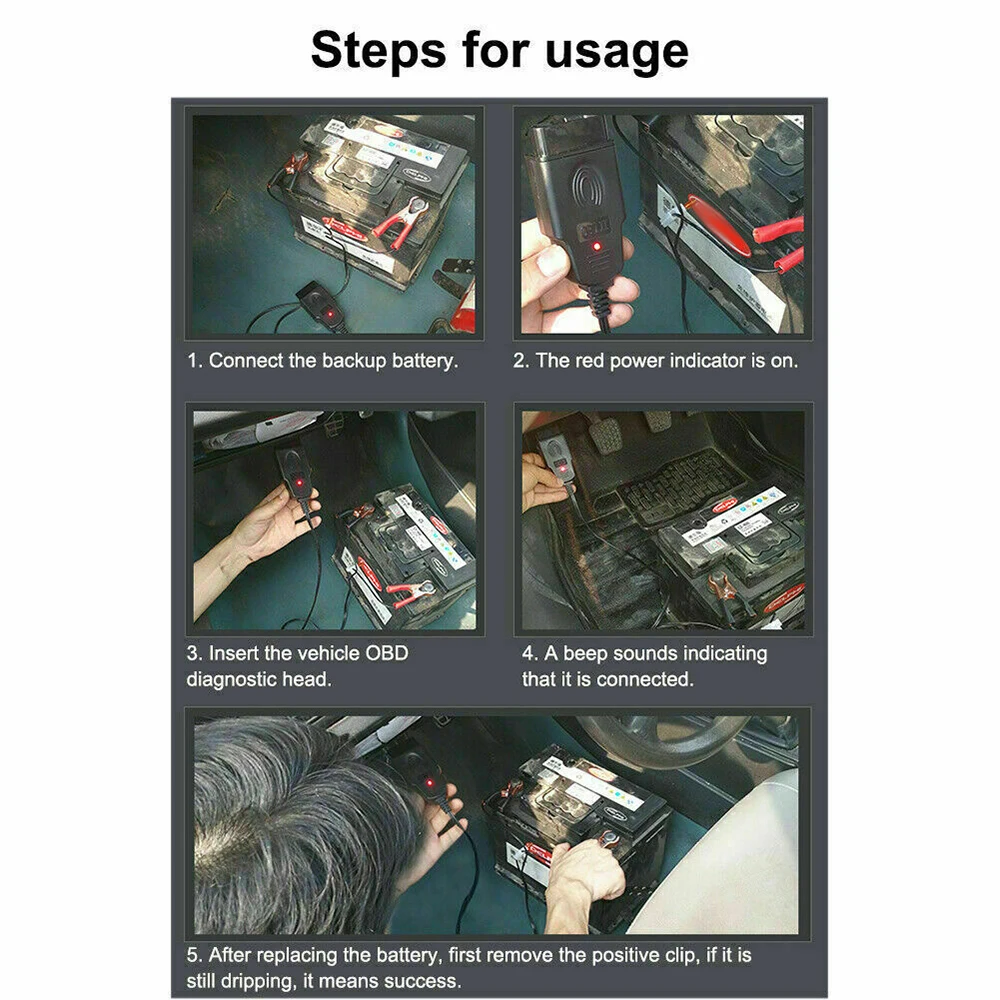 Steps for usage

1. Connect the backup battery.

2. The red power indicator is on.

3. Insert the vehicle OBD diagnostic head.

4. A beep sounds indicating that it is connected.

5. After replacing the battery, first remove the positive clip, if it is still dripping, it means success.