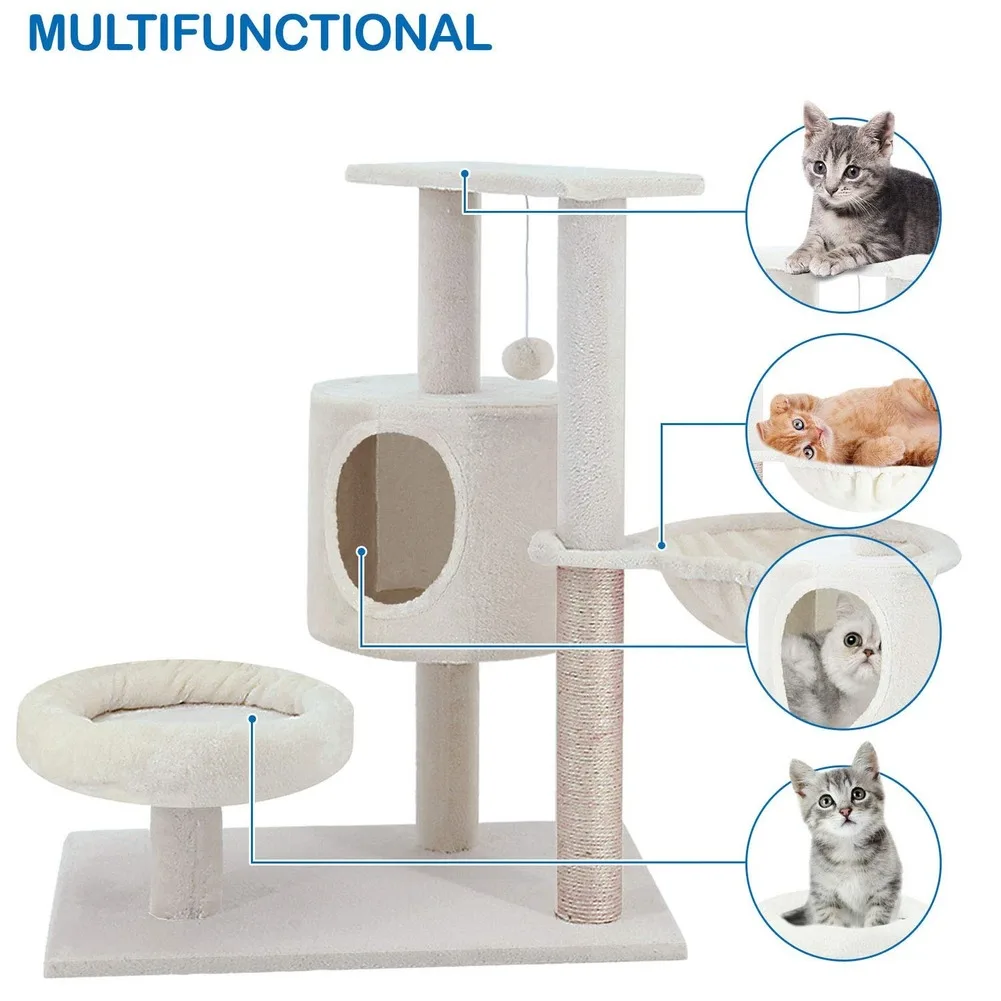 MULTIFUNCTIONAL