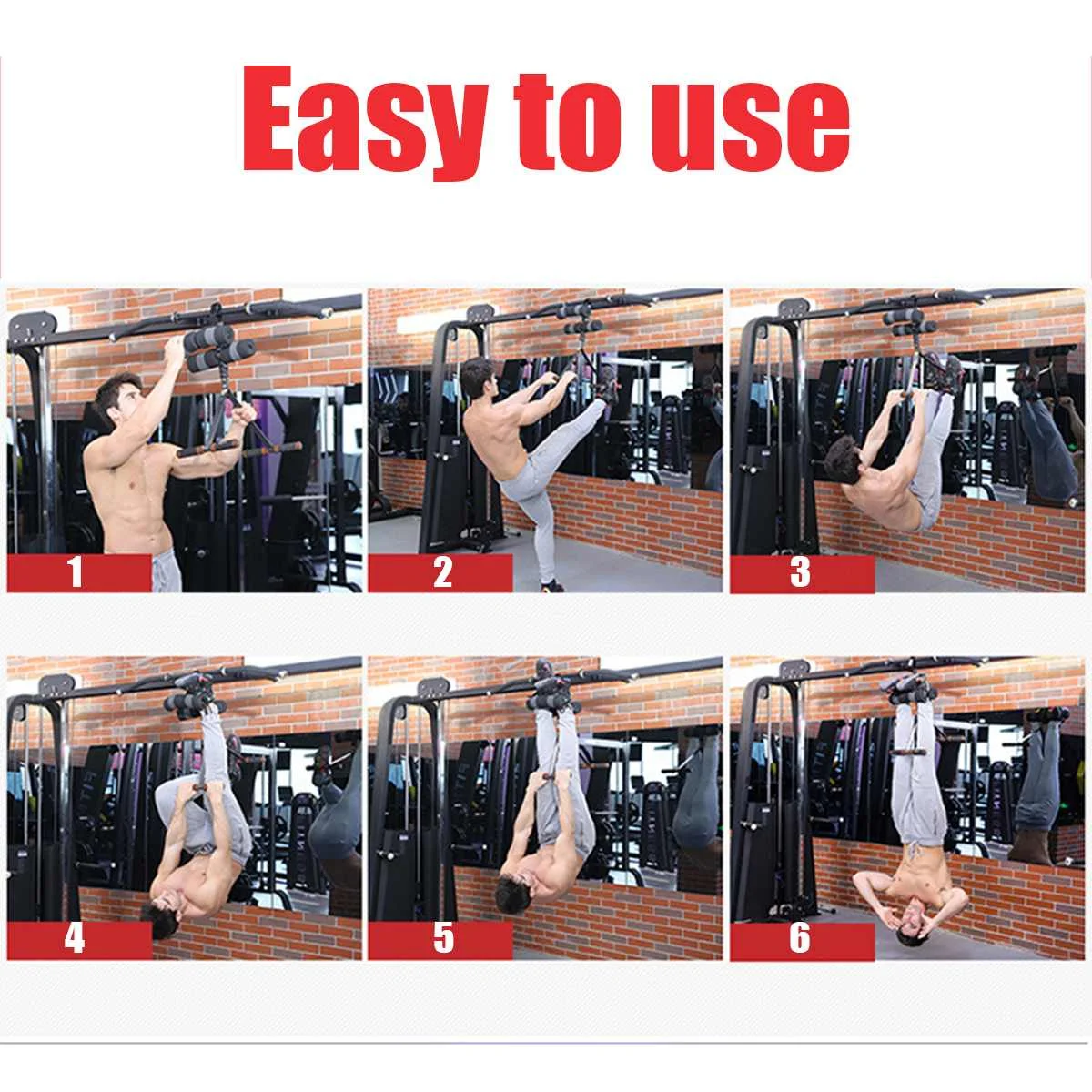 Easy to use

1

2

3

4

5

6