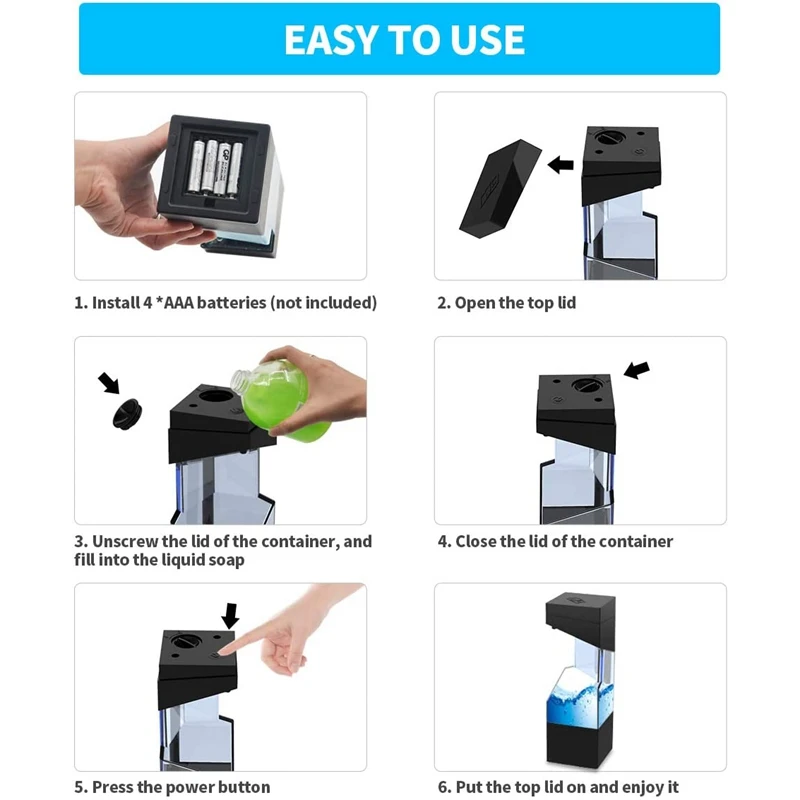 EASY TO USE

1. Install 4 *AAA batteries (not included)

2. Open the top lid

3. Unscrew the lid of the container, and fill into the liquid soap

4. Close the lid of the container

5. Press the power button

6. Put the top lid on and enjoy it