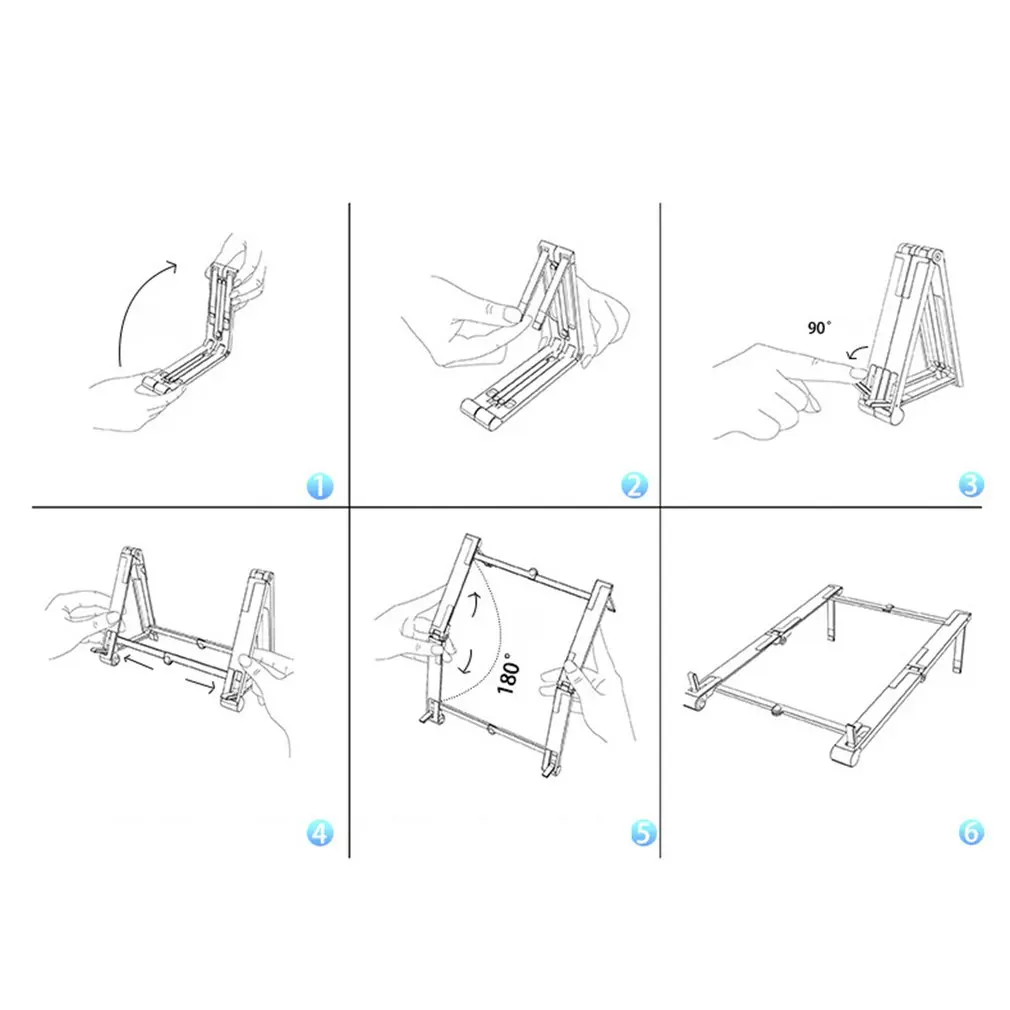 1

2

90°

3

4

180°

5

6