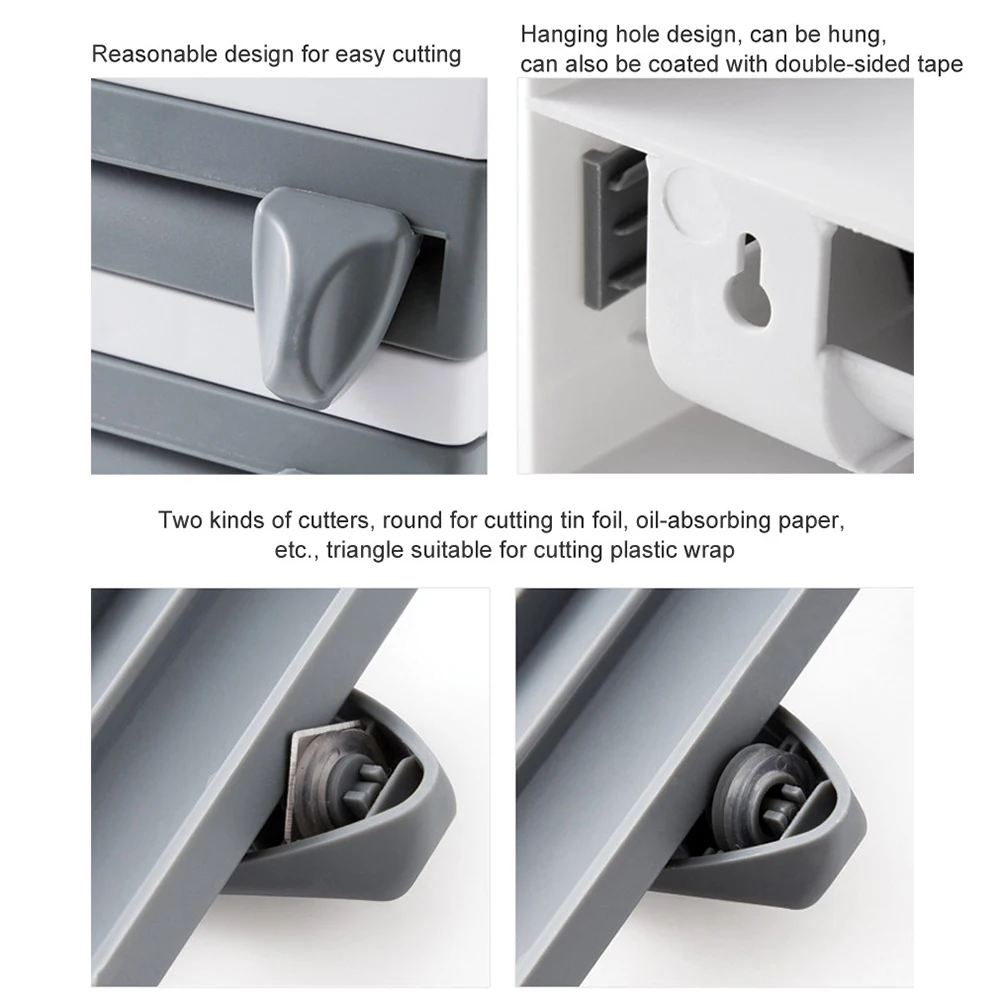 Reasonable design for easy cutting

Hanging hole design, can be hung, can also be coated with double-sided tape

Two kinds of cutters, round for cutting tin foil, oil-absorbing paper, etc., triangle suitable for cutting plastic wrap