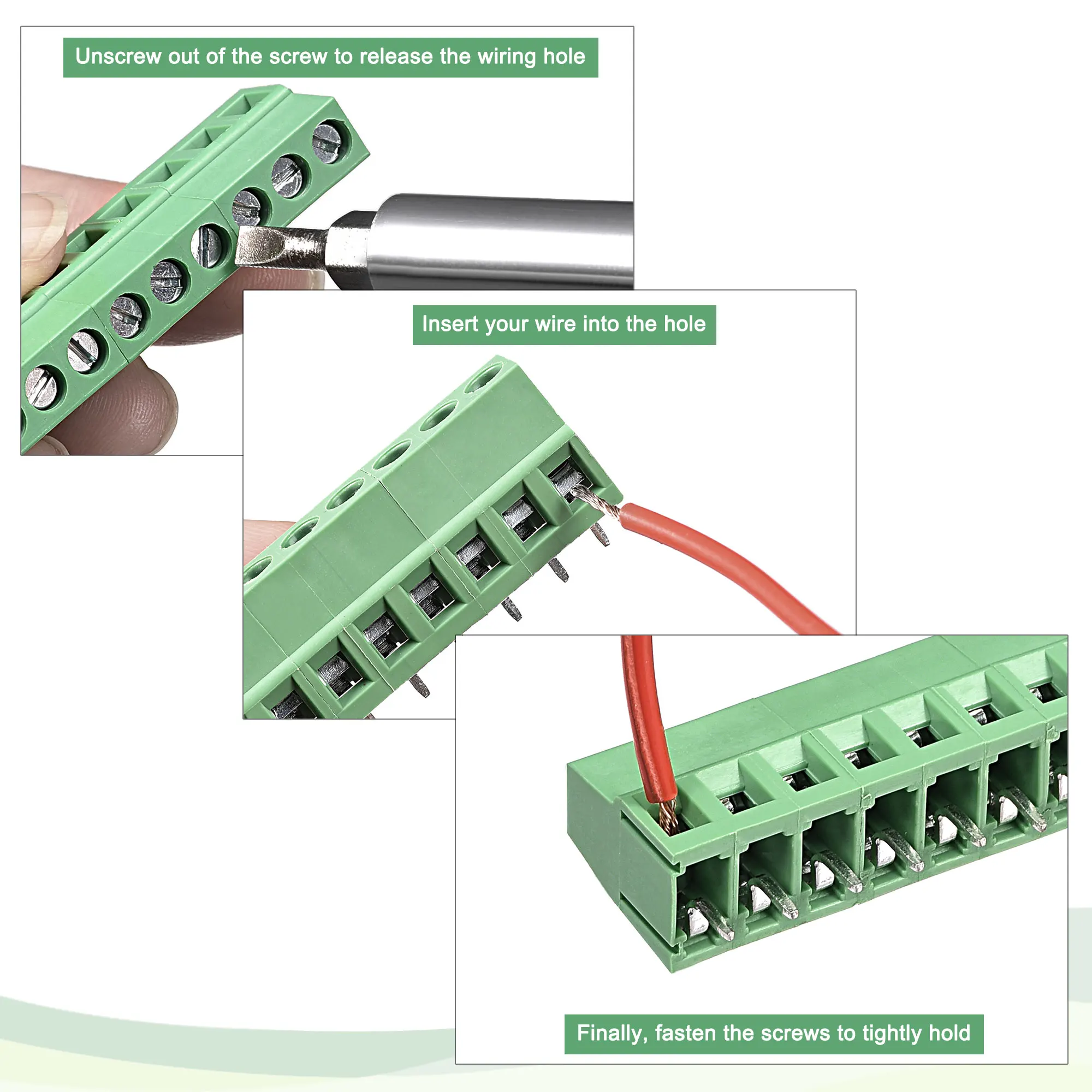 Unscrew out of the screw to release the wiring hole

Insert your wire into the hole

Finally, fasten the screws to tightly hold