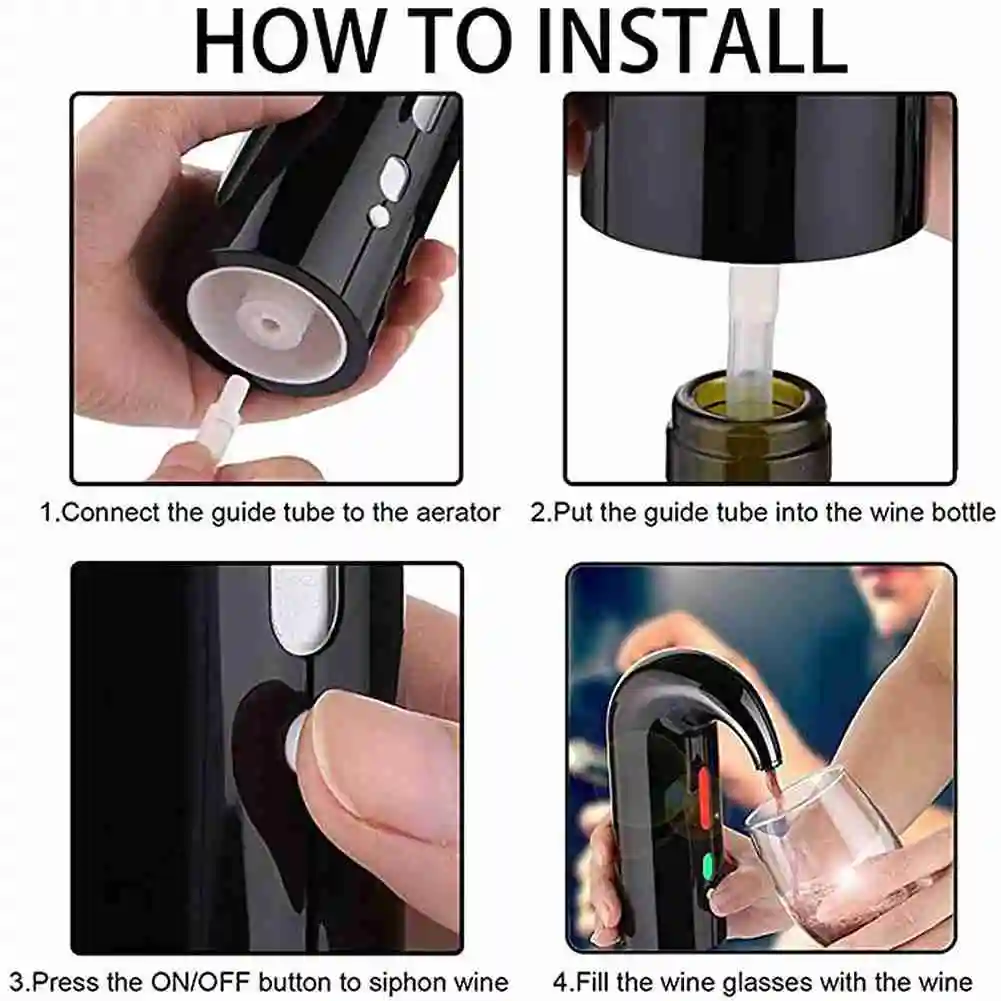 HOW TO INSTALL

1.Connect the guide tube to the aerator

2.Put the guide tube into the wine bottle

3.Press the ON/OFF button to siphon wine

4.Fill the wine glasses with the wine