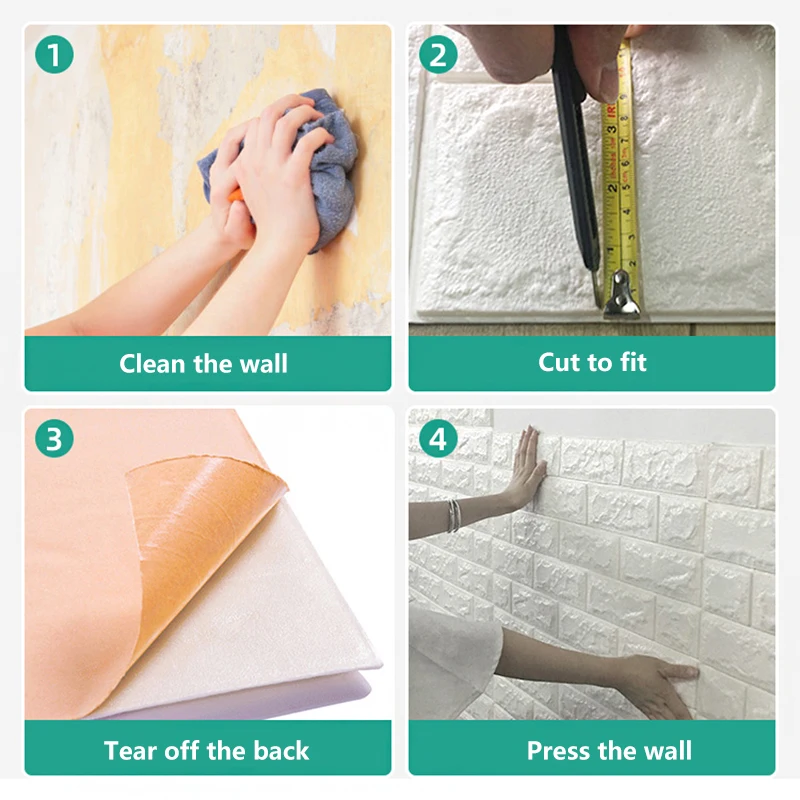 1
Clean the wall

2
Cut to fit

3
Tear off the back

4
Press the wall