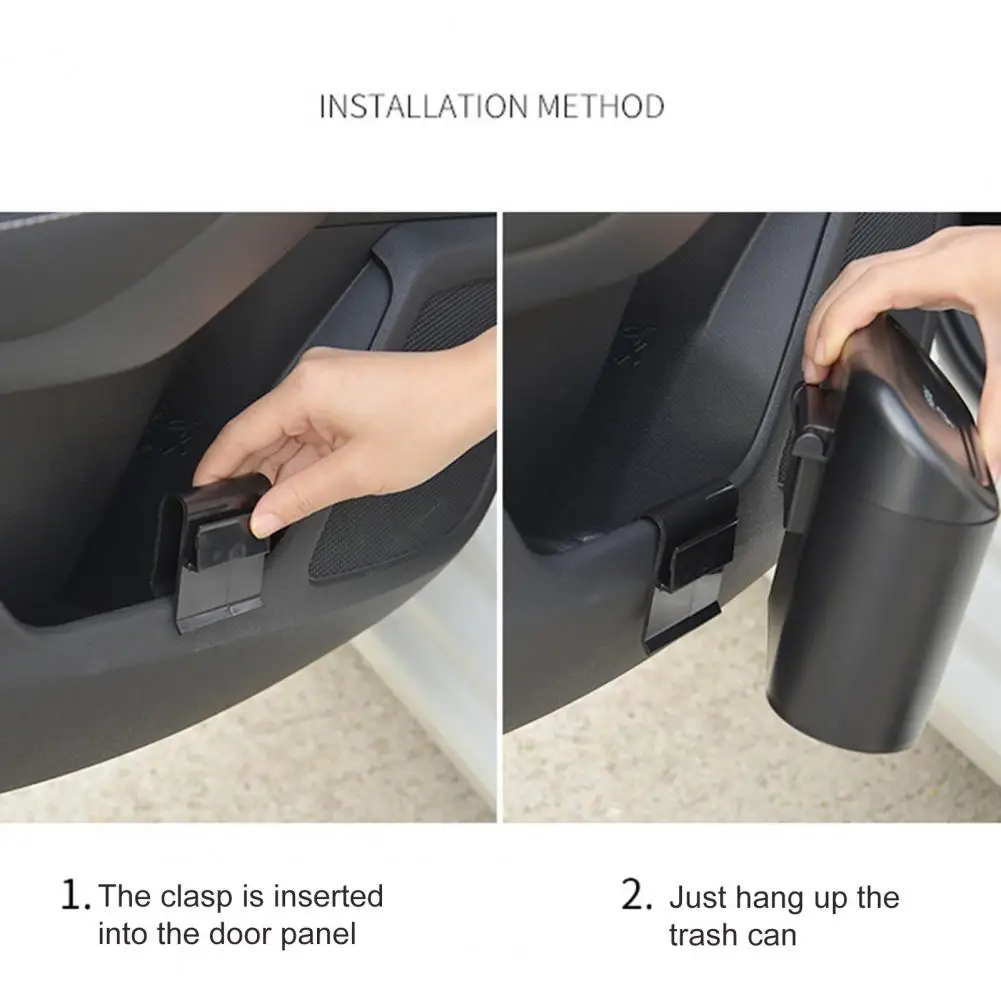 INSTALLATION METHOD

1. The clasp is inserted into the door panel

2. Just hang up the trash can