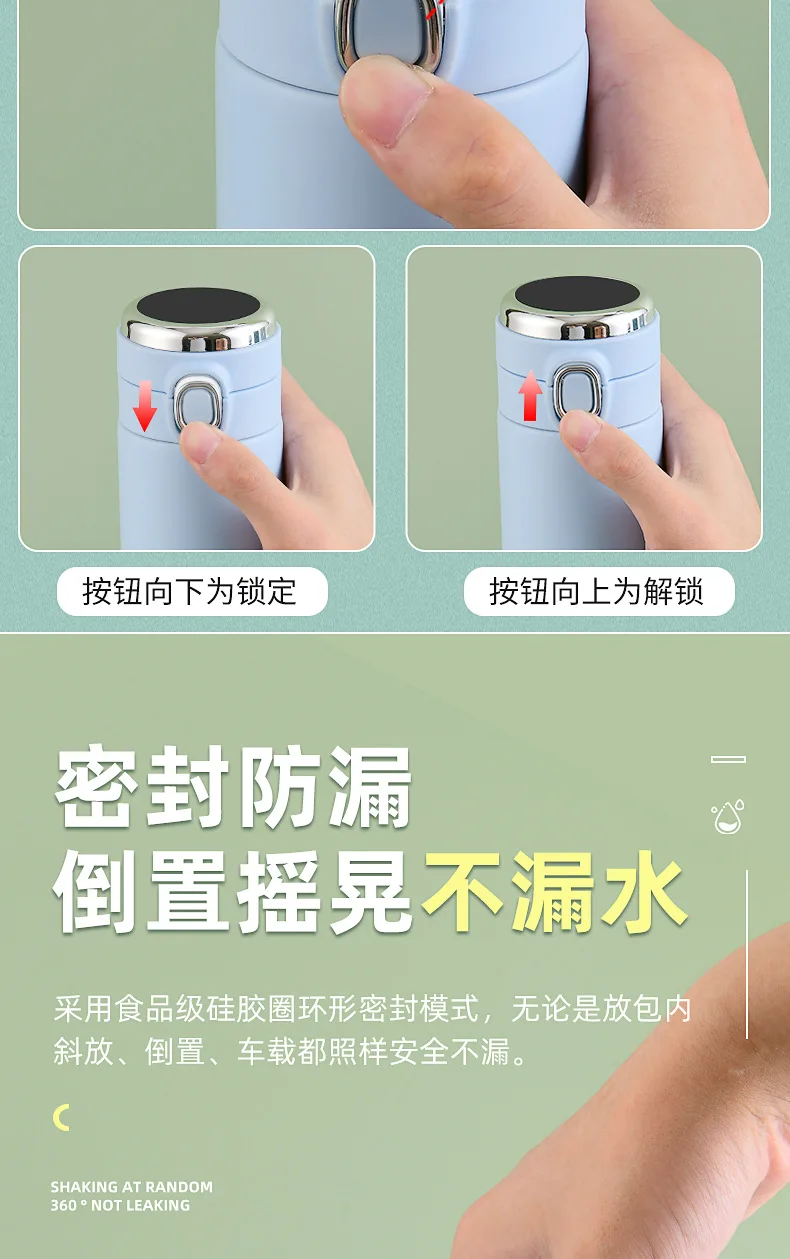 按钮向下为锁定

按钮向上为解锁

密封防漏
倒置摇晃不漏水

采用食品级硅胶圈环形密封模式，无论是放包内斜放、倒置、车载都照样安全不漏。

SHAKING AT RANDOM
360 ° NOT LEAKING