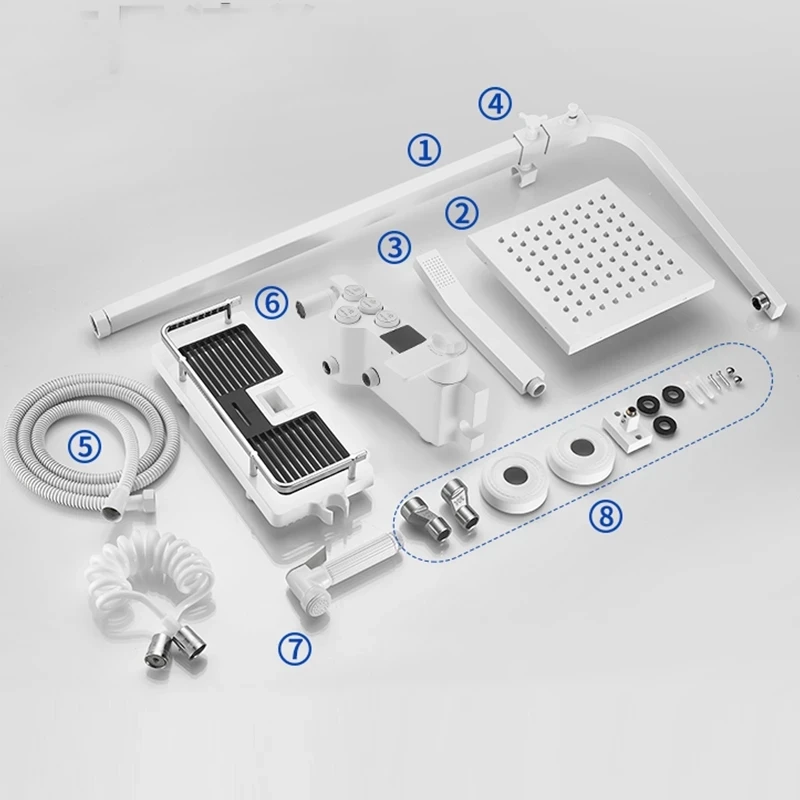 ④
①
②
③
⑥
⑤
⑧
⑦