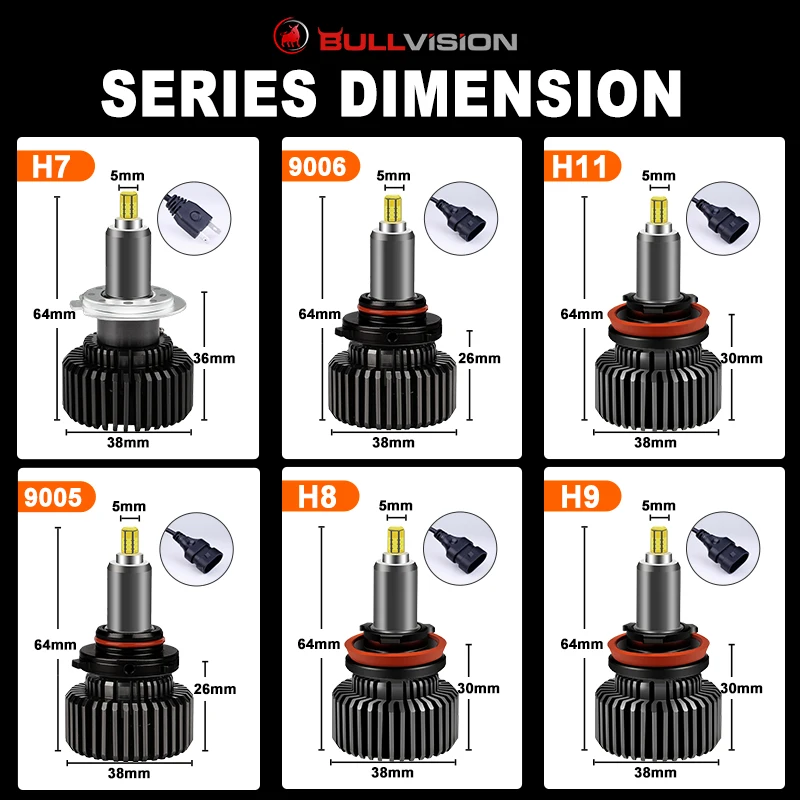 BULLVISION

SERIES DIMENSION

H7
5mm
64mm
36mm
38mm

9006
5mm
64mm
26mm
38mm

H11
5mm
64mm
30mm
38mm

9005
5mm
64mm
26mm
38mm

H8
5mm
64mm
30mm
38mm

H9
5mm
64mm
30mm
38mm