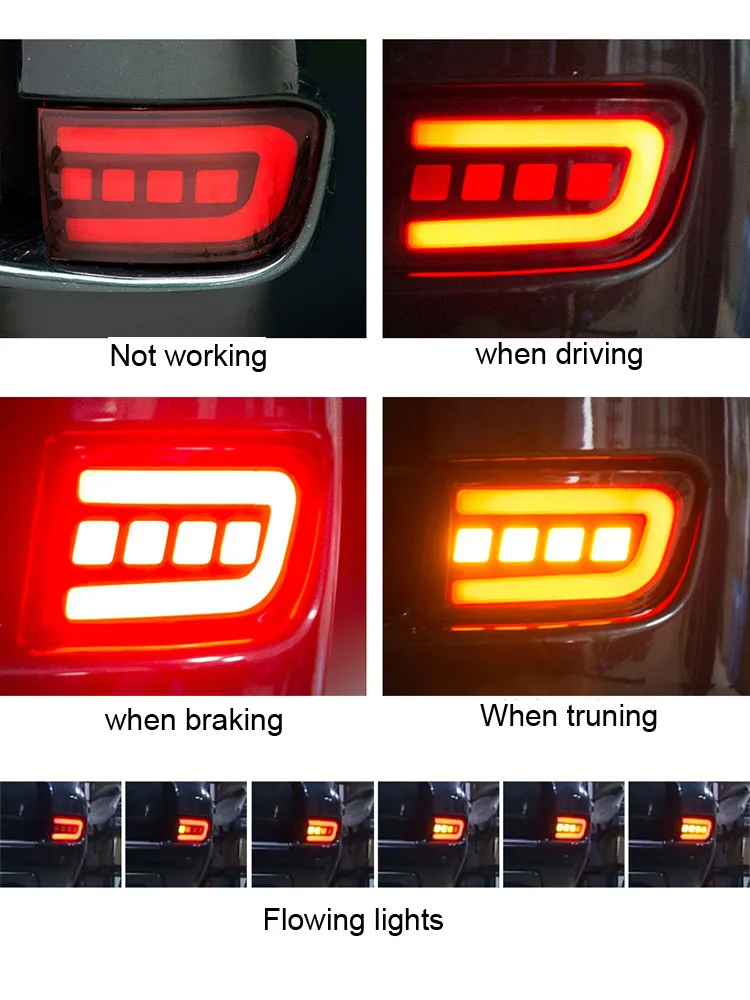 Not working

when driving

when braking

When truning

Flowing lights