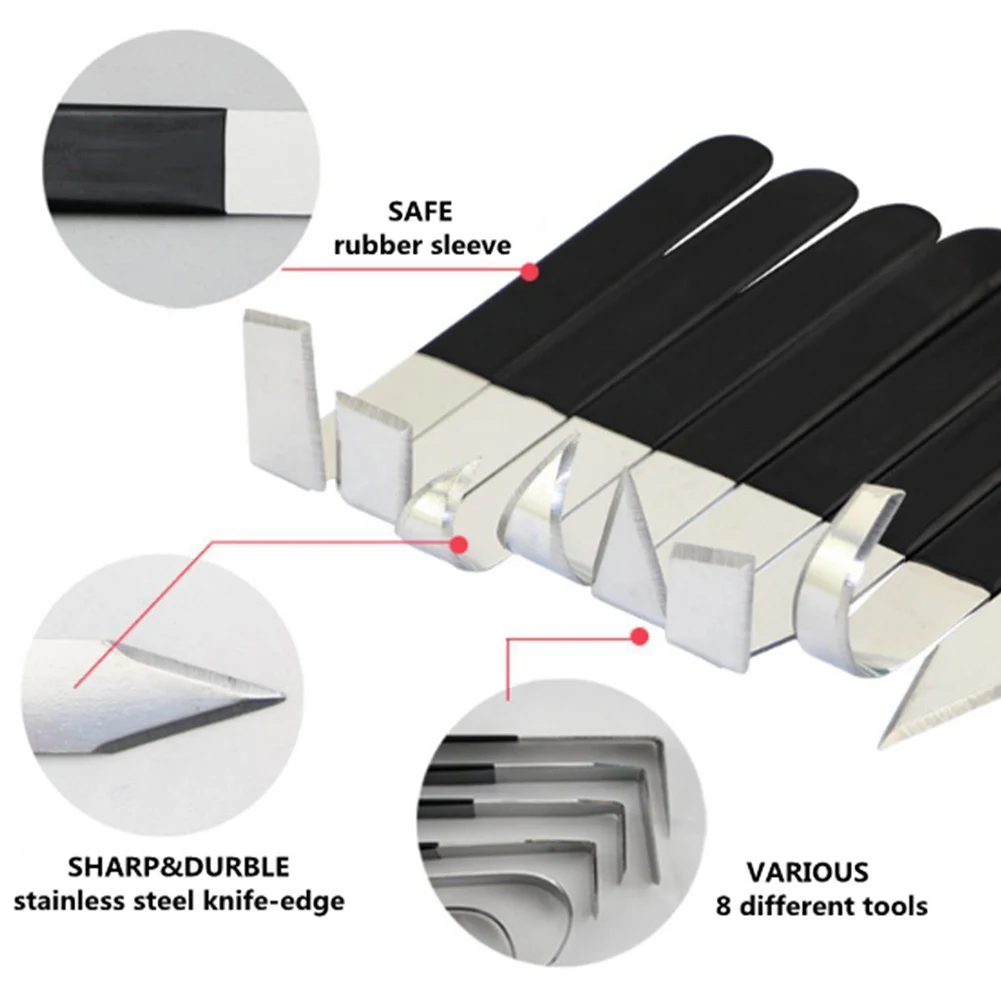 SAFE
rubber sleeve

SHARP&DURBLE
stainless steel knife-edge

VARIOUS
8 different tools