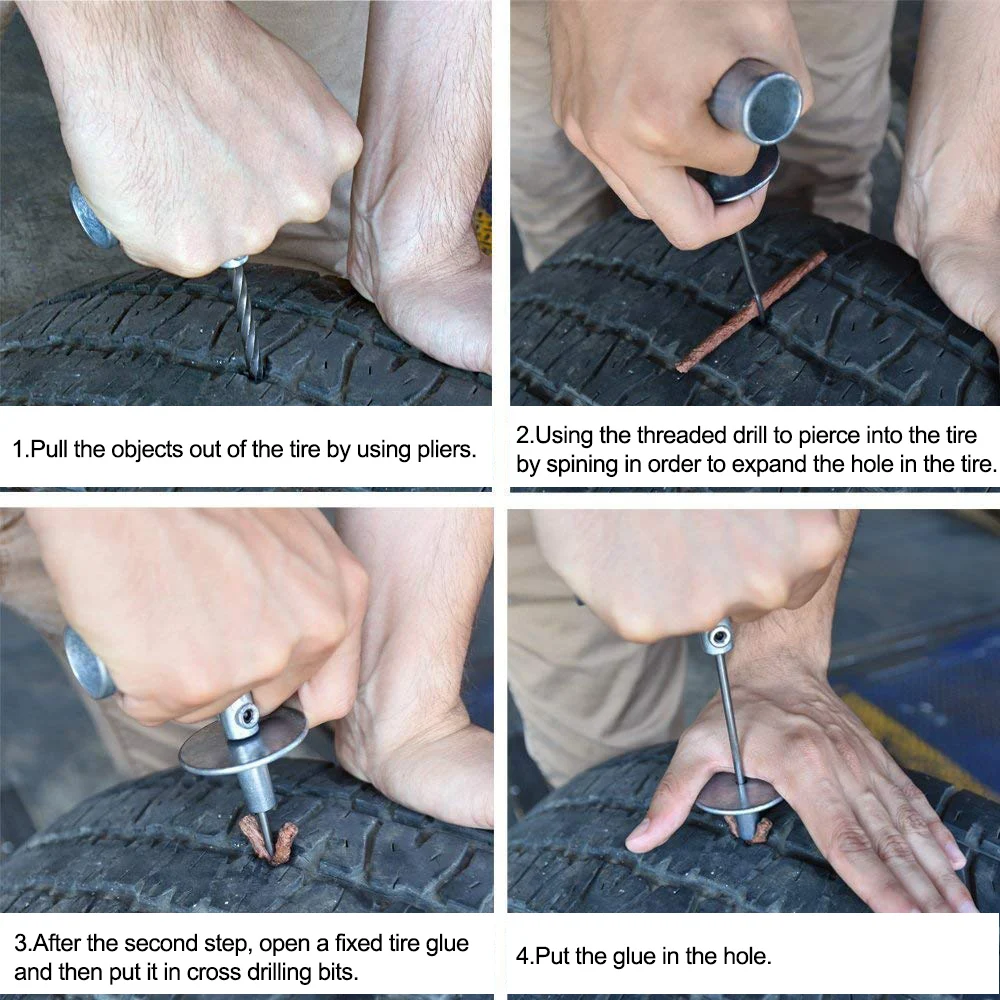 1.Pull the objects out of the tire by using pliers.

2.Using the threaded drill to pierce into the tire by spining in order to expand the hole in the tire.

3.After the second step, open a fixed tire glue and then put it in cross drilling bits.

4.Put the glue in the hole.