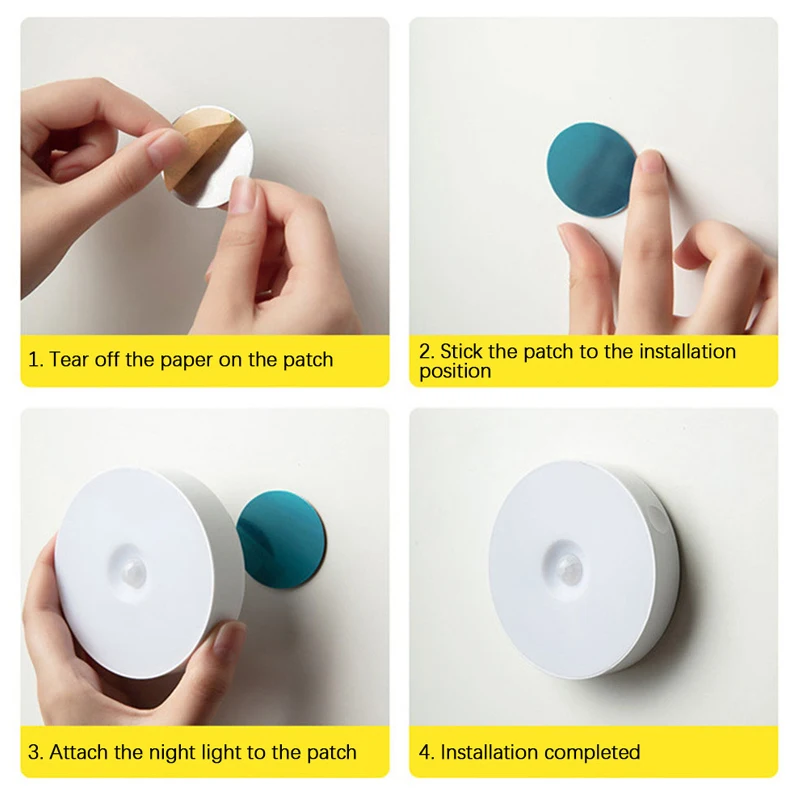 1. Tear off the paper on the patch

2. Stick the patch to the installation position

3. Attach the night light to the patch

4. Installation completed