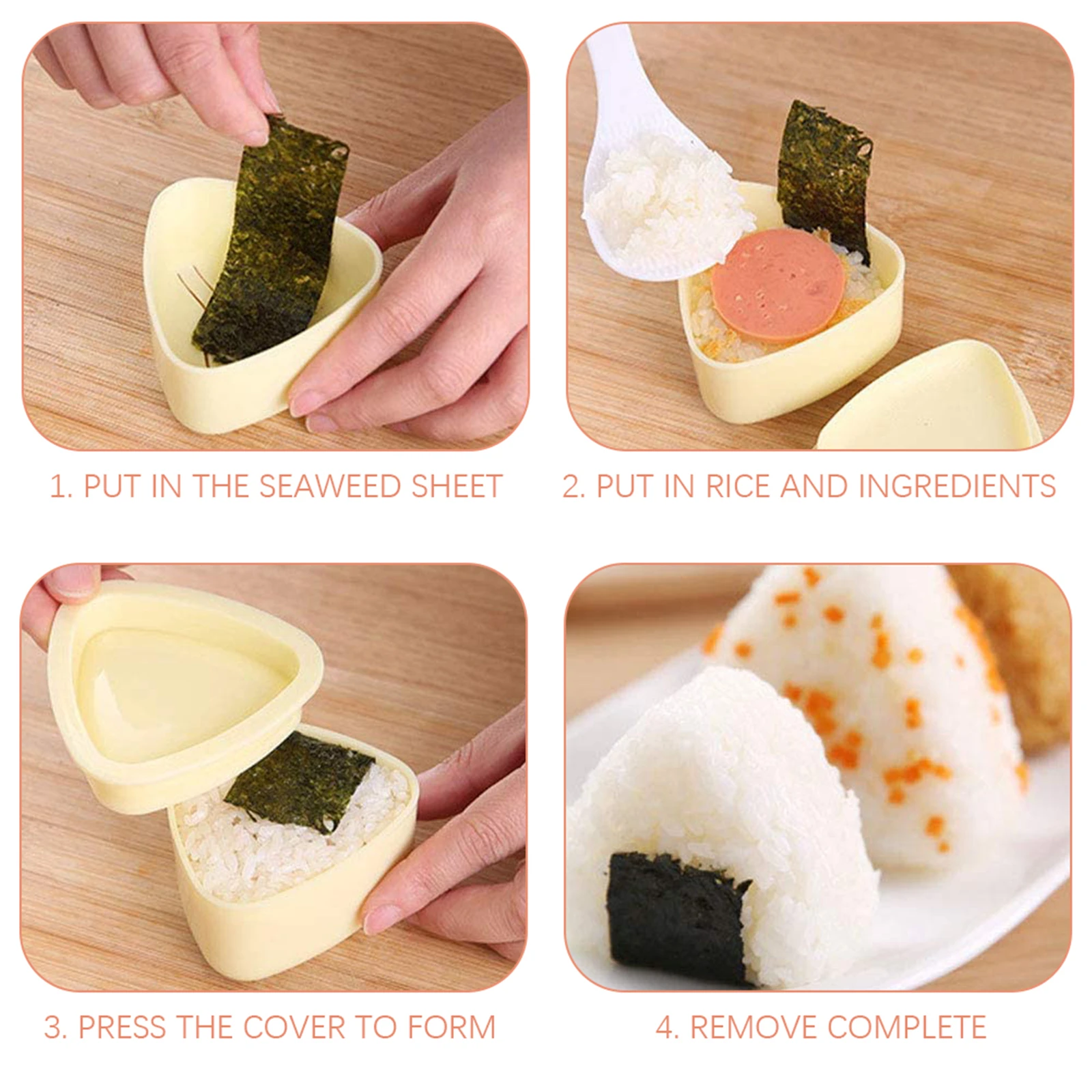 1. PUT IN THE SEAWEED SHEET

2. PUT IN RICE AND INGREDIENTS

3. PRESS THE COVER TO FORM

4. REMOVE COMPLETE