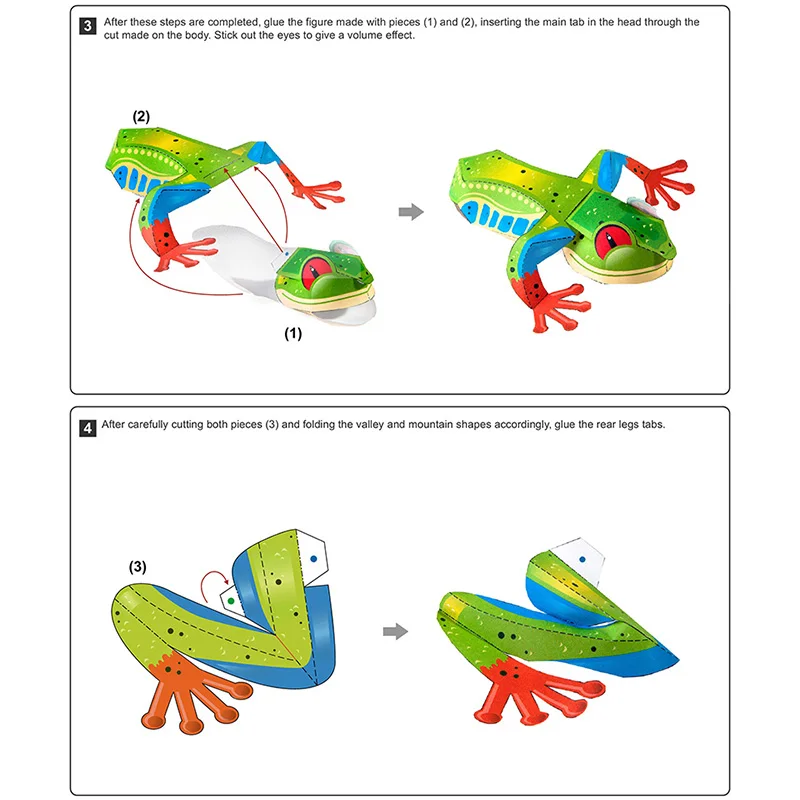 3 After these steps are completed, glue the figure made with pieces (1) and (2), inserting the main tab in the head through the cut made on the body. Stick out the eyes to give a volume effect.

(2)

(1)

4 After carefully cutting both pieces (3) and folding the valley and mountain shapes accordingly, glue the rear legs tabs.

(3)