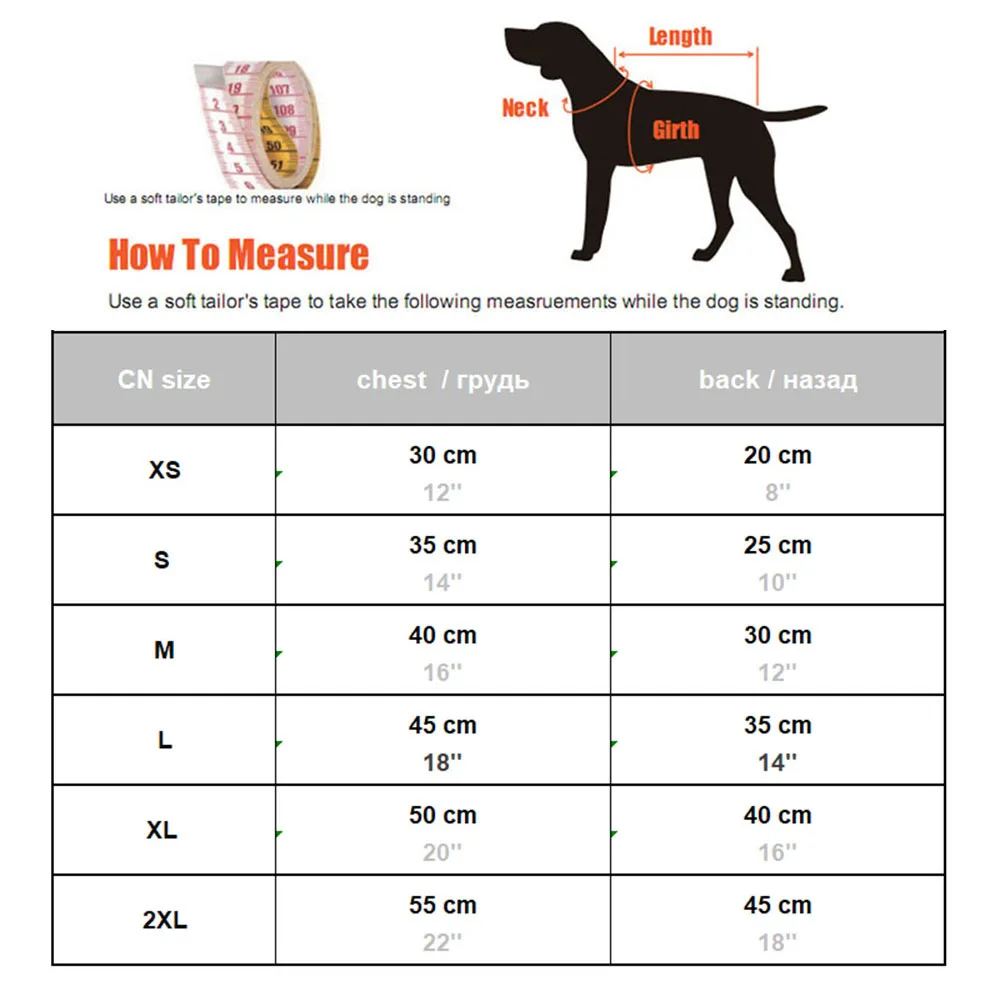 19 107 108 50 51

Use a soft tailor's tape to measure while the dog is standing

Length

Neck

Girth

How To Measure

Use a soft tailor's tape to take the following measruements while the dog is standing.

| CN size | chest / грудь | back / назад |
|---|---|---|
| XS | 30 cm 12'' | 20 cm 8'' |
| S | 35 cm 14'' | 25 cm 10'' |
| M | 40 cm 16'' | 30 cm 12'' |
| L | 45 cm 18'' | 35 cm 14'' |
| XL | 50 cm 20'' | 40 cm 16'' |
| 2XL | 55 cm 22'' | 45 cm 18'' |