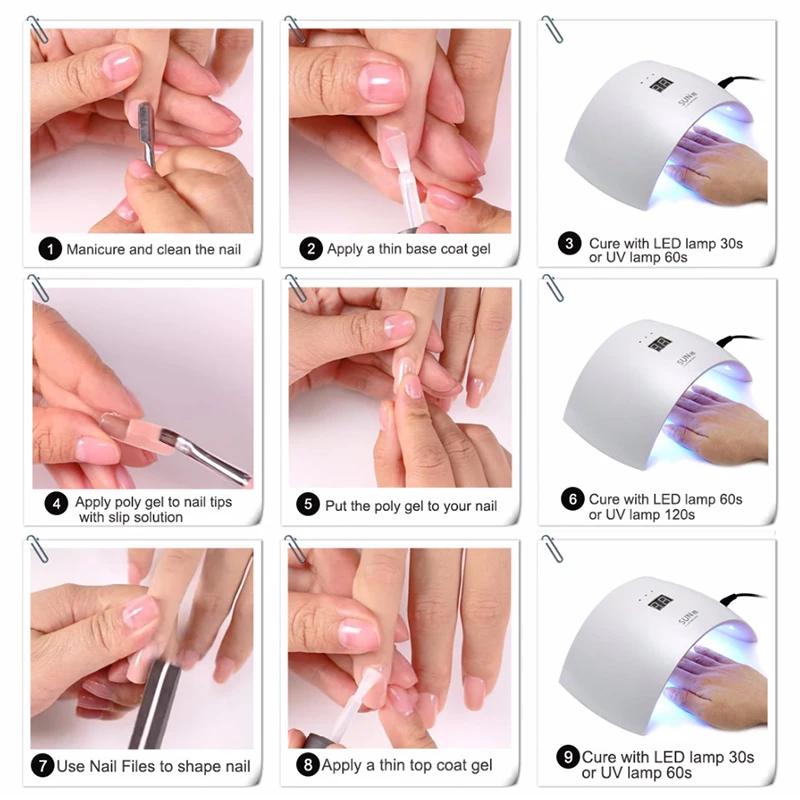 1 Manicure and clean the nail

2 Apply a thin base coat gel

SUN

3 Cure with LED lamp 30s or UV lamp 60s

4 Apply poly gel to nail tips with slip solution

5 Put the poly gel to your nail

SUN

6 Cure with LED lamp 60s or UV lamp 120s

7 Use Nail Files to shape nail

8 Apply a thin top coat gel

SUN

9 Cure with LED lamp 30s or UV lamp 60s