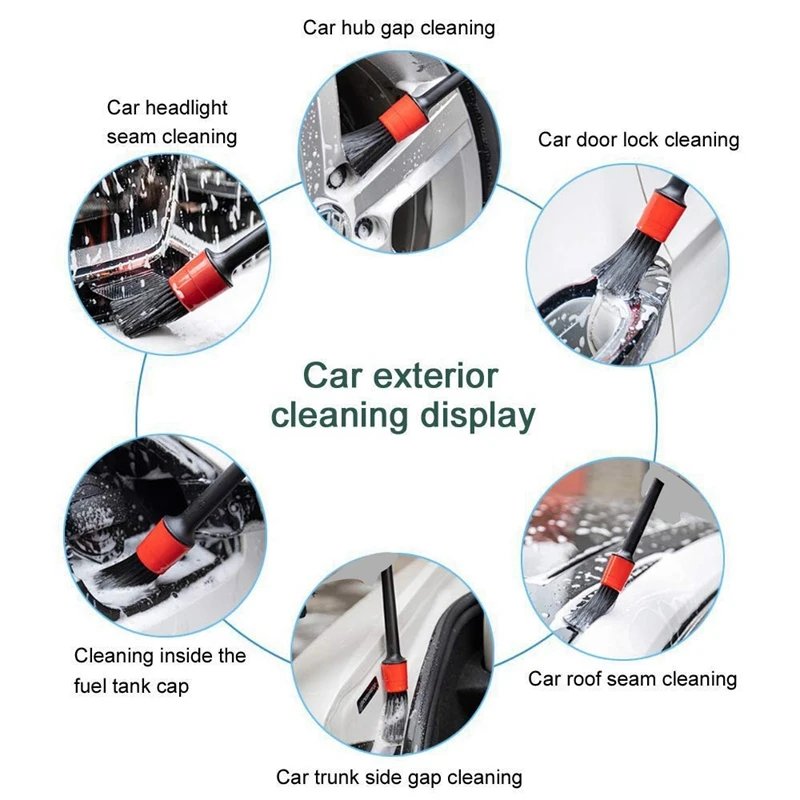 Car hub gap cleaning

Car headlight seam cleaning

Car door lock cleaning

Car exterior cleaning display

Cleaning inside the fuel tank cap

Car roof seam cleaning

Car trunk side gap cleaning