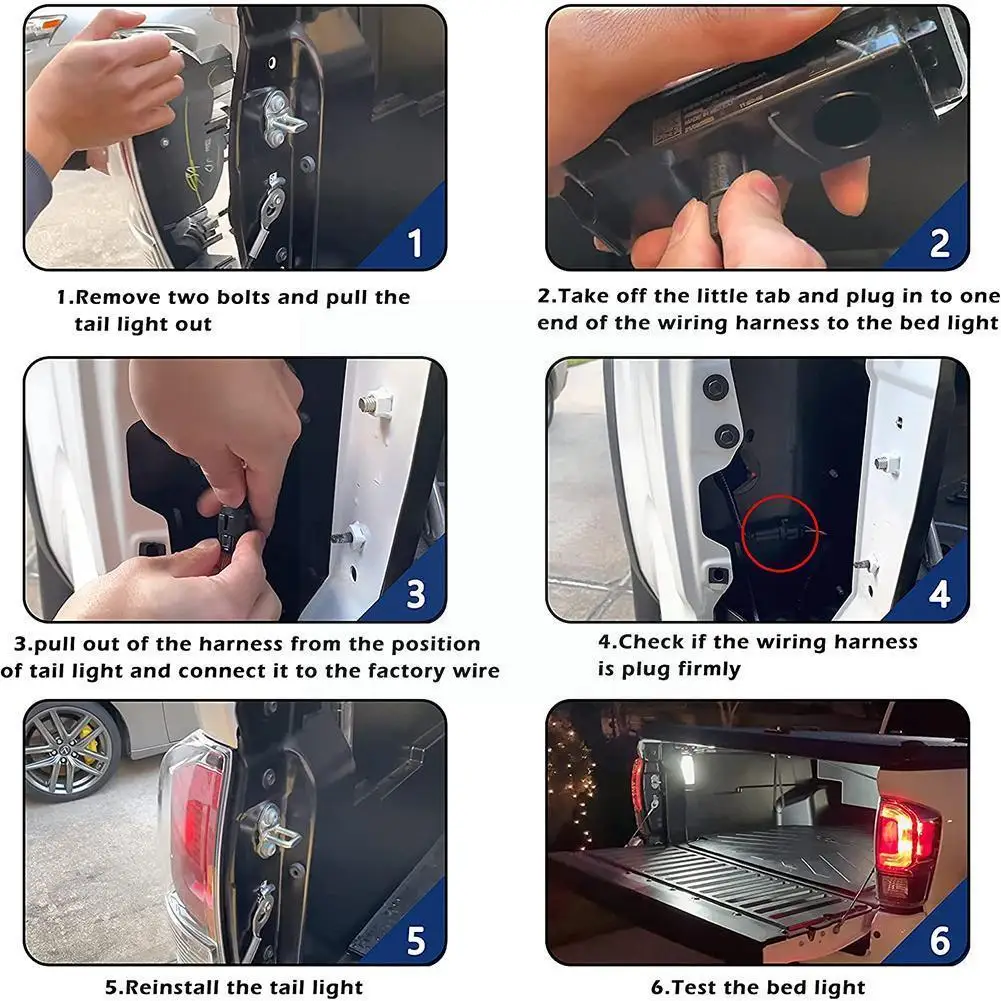 1

1.Remove two bolts and pull the tail light out

2

2.Take off the little tab and plug in to one end of the wiring harness to the bed light

3

3.pull out of the harness from the position of tail light and connect it to the factory wire

4

4.Check if the wiring harness is plug firmly

5

5.Reinstall the tail light

6

6.Test the bed light