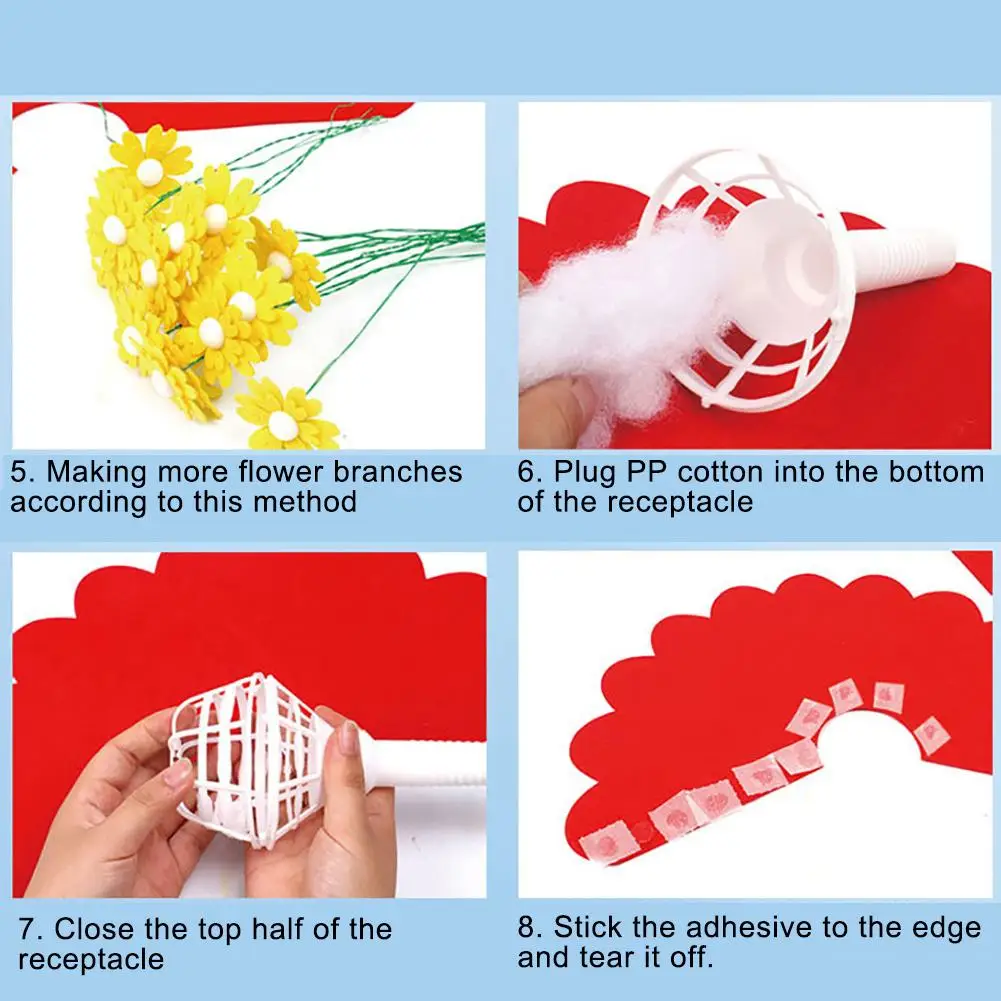 5. Making more flower branches according to this method

6. Plug PP cotton into the bottom of the receptacle

7. Close the top half of the receptacle

8. Stick the adhesive to the edge and tear it off.