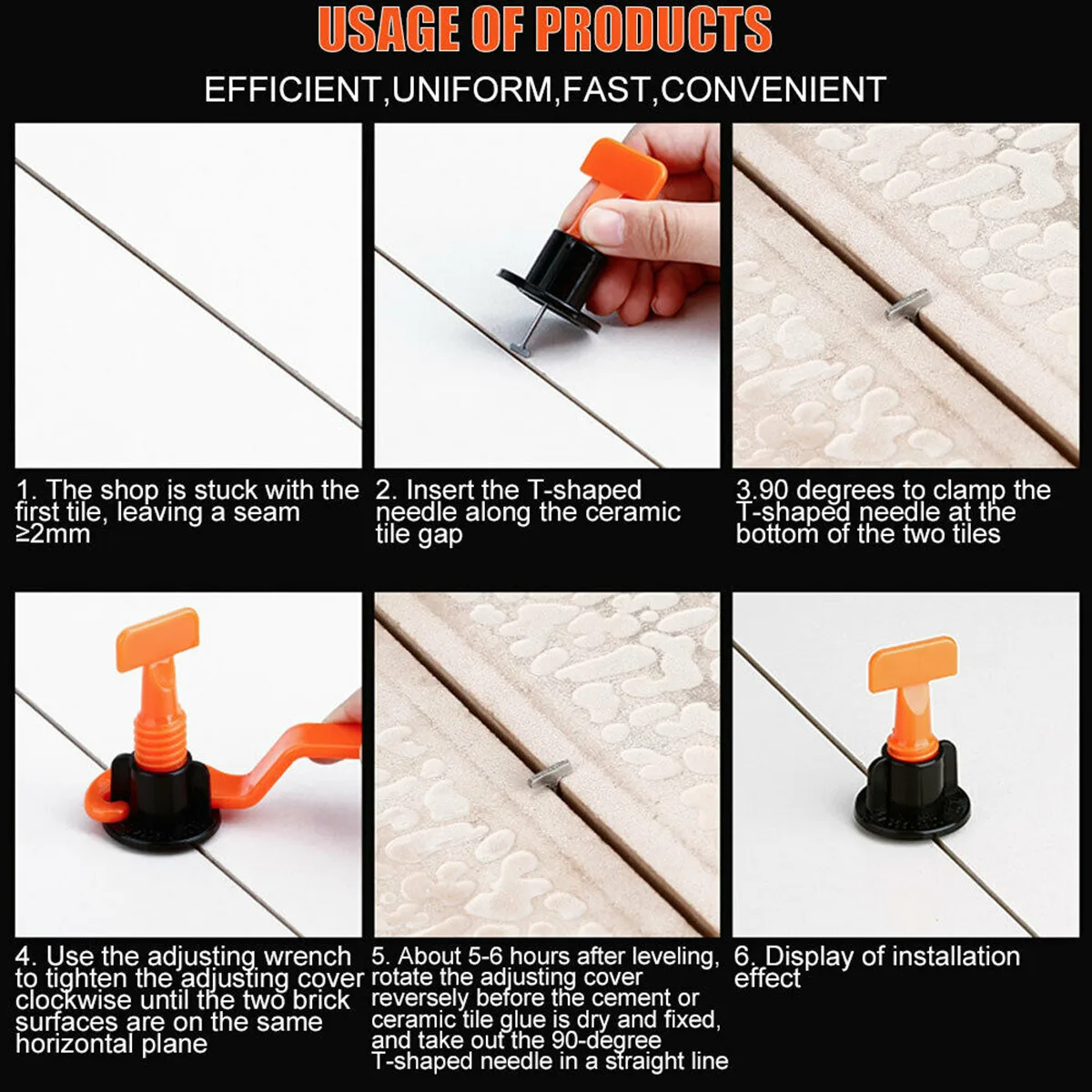 USAGE OF PRODUCTS

EFFICIENT,UNIFORM,FAST,CONVENIENT

1. The shop is stuck with the first tile, leaving a seam ≥2mm

2. Insert the T-shaped needle along the ceramic tile gap

3.90 degrees to clamp the T-shaped needle at the bottom of the two tiles

4. Use the adjusting wrench to tighten the adjusting cover clockwise until the two brick surfaces are on the same horizontal plane

5. About 5-6 hours after leveling, rotate the adjusting cover reversely before the cement or ceramic tile glue is dry and fixed, and take out the 90-degree T-shaped needle in a straight line

6. Display of installation effect