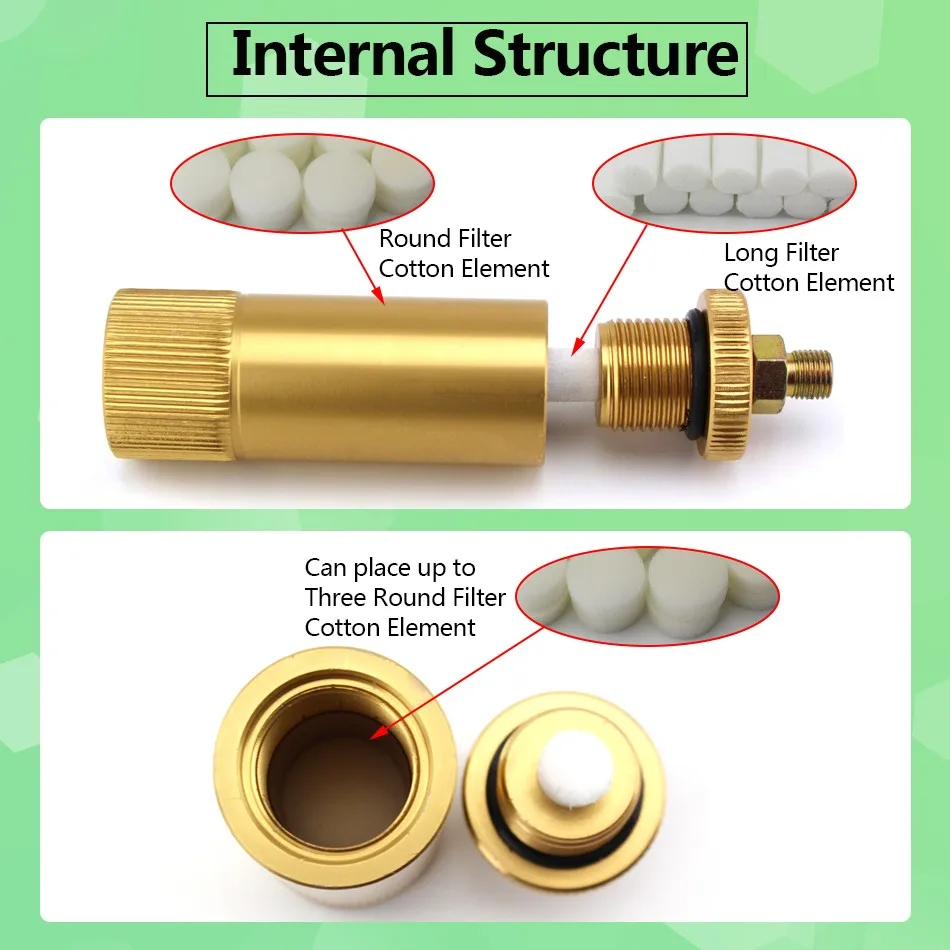 Internal Structure

Round Filter Cotton Element

Long Filter Cotton Element

Can place up to Three Round Filter Cotton Element